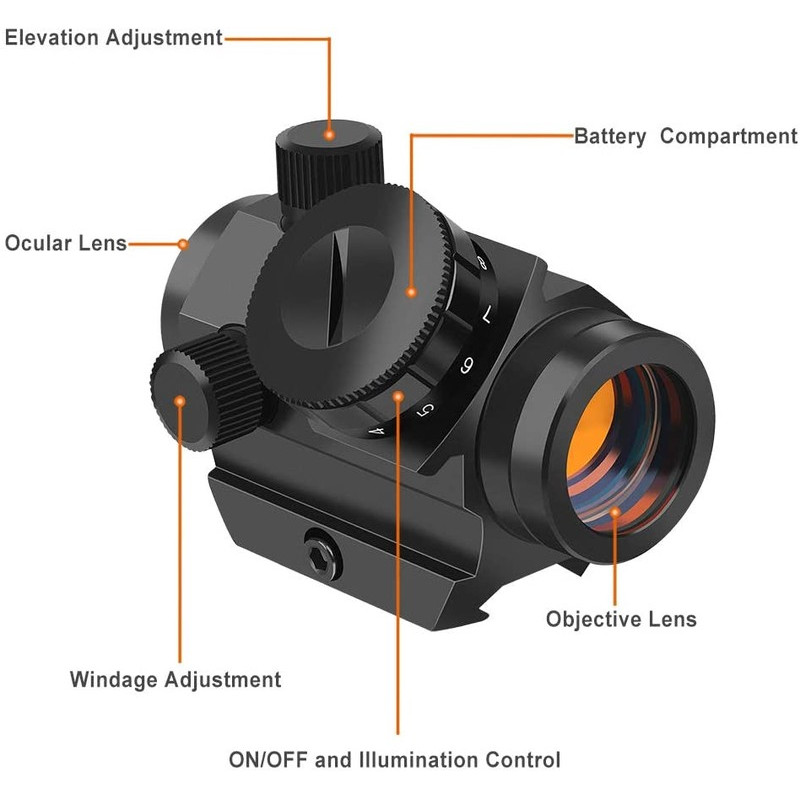 Elevation Adjustment

Battery Compartment

Ocular Lens

8
7
6
5
4

Objective Lens

Windage Adjustment

ON/OFF and Illumination Control