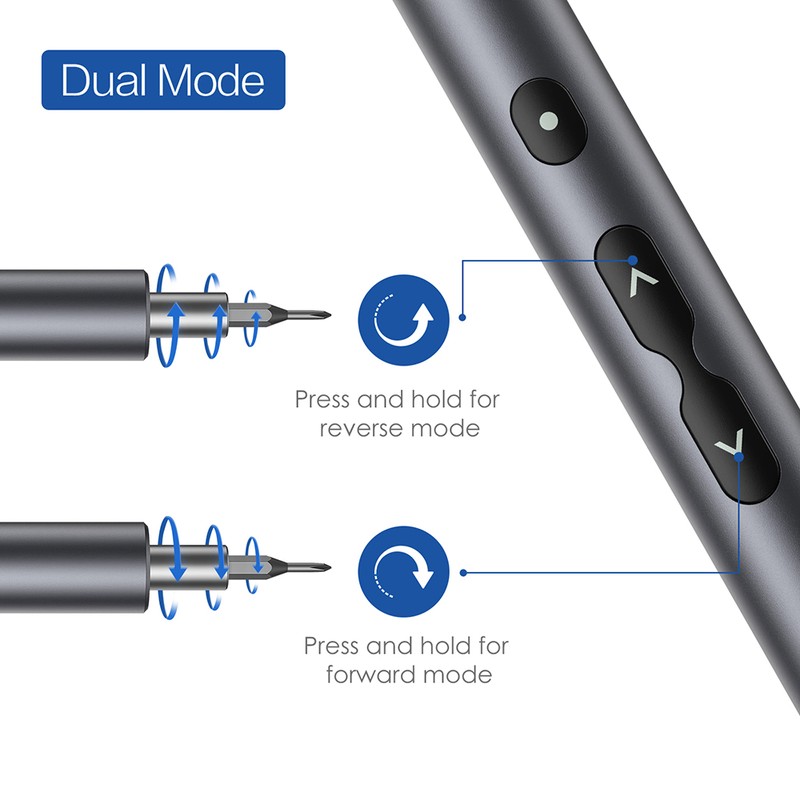 Dual Mode

Press and hold for reverse mode

Press and hold for forward mode