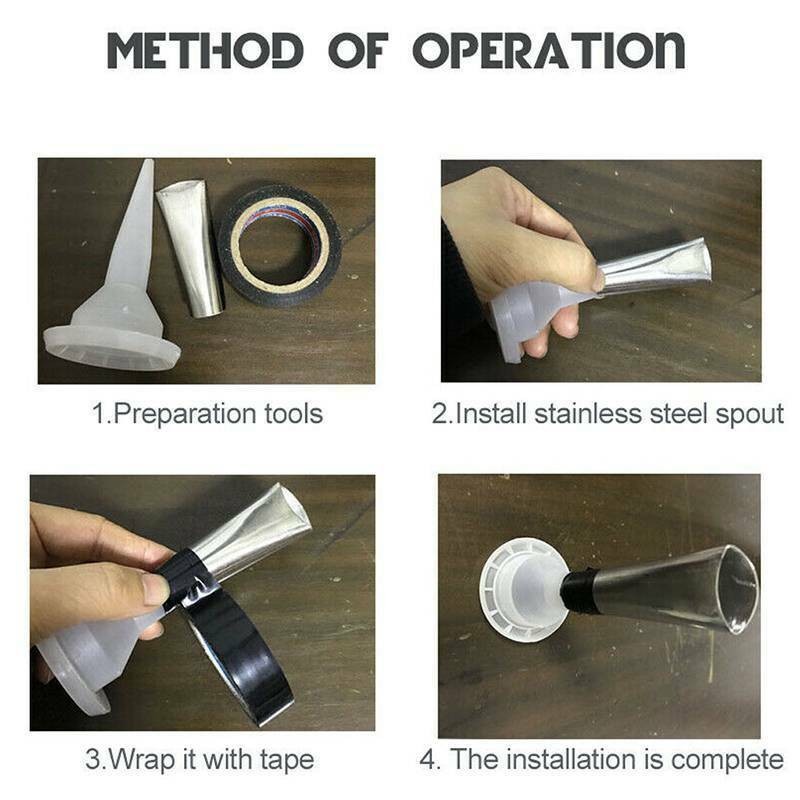 METHOD OF OPERATION

1.Preparation tools

2.Install stainless steel spout

3.Wrap it with tape

4. The installation is complete