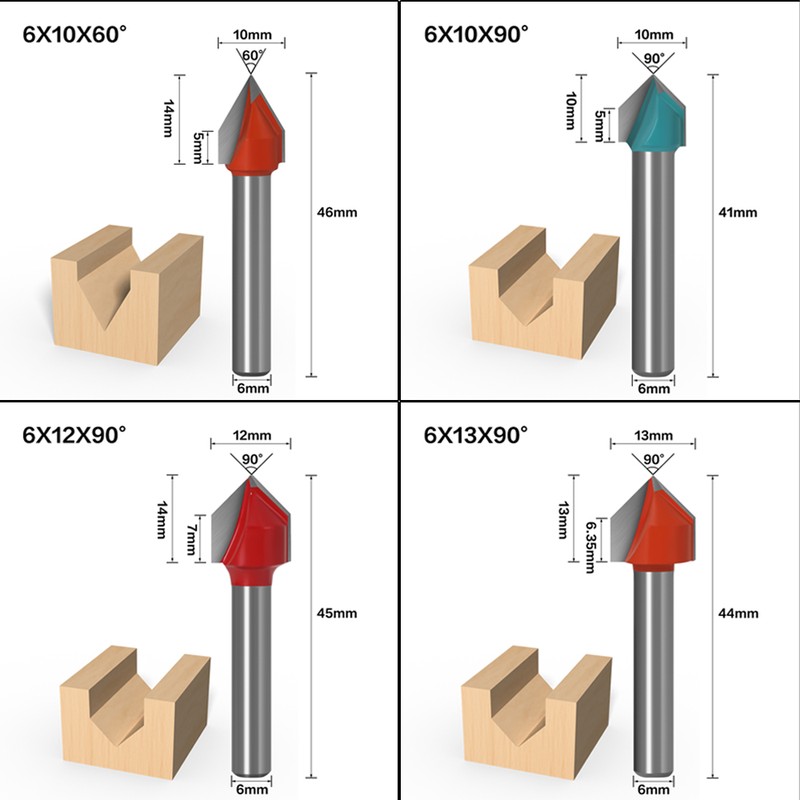 6X10X60°
10mm
60°
14mm
5mm
46mm
6mm

6X10X90°
10mm
90°
10mm
5mm
41mm
6mm

6X12X90°
12mm
90°
14mm
7mm
45mm
6mm

6X13X90°
13mm
90°
13mm
6.35mm
44mm
6mm