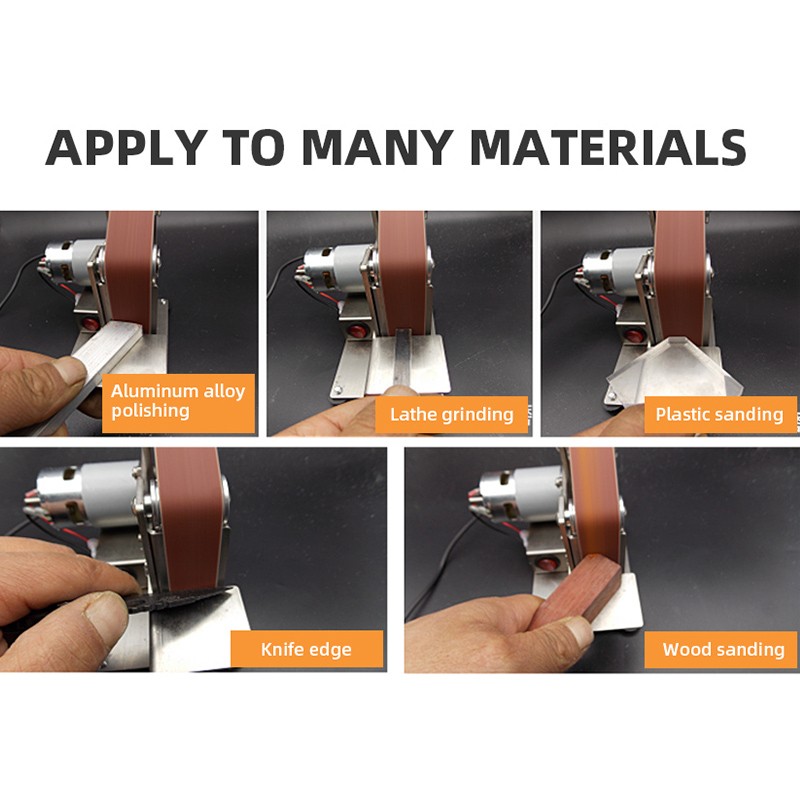 APPLY TO MANY MATERIALS

Aluminum alloy polishing

Lathe grinding

Plastic sanding

Knife edge

Wood sanding