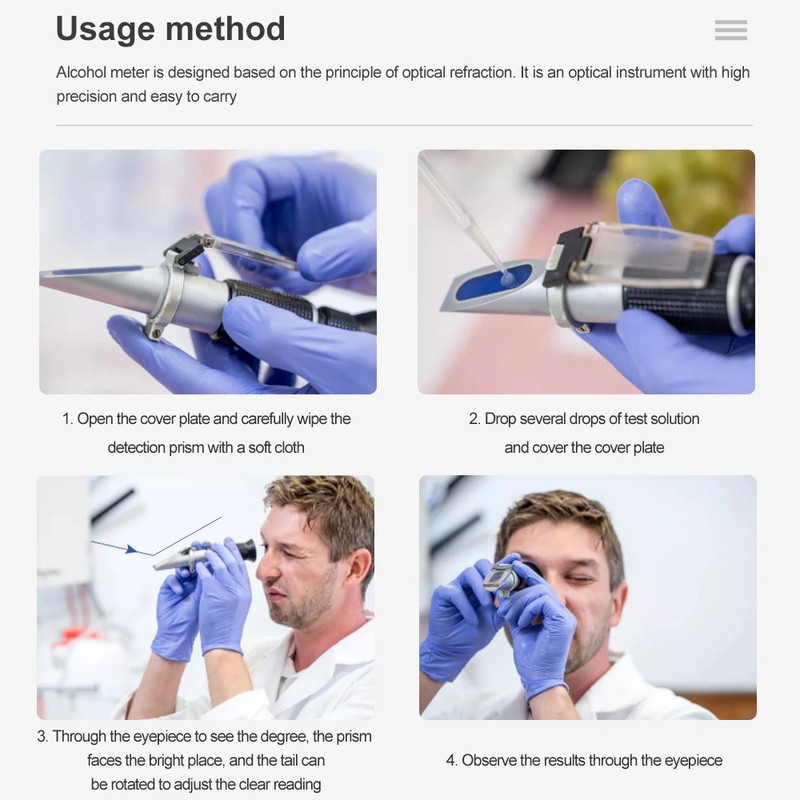 Usage method

Alcohol meter is designed based on the principle of optical refraction. It is an optical instrument with high precision and easy to carry

1. Open the cover plate and carefully wipe the detection prism with a soft cloth

2. Drop several drops of test solution and cover the cover plate

3. Through the eyepiece to see the degree, the prism faces the bright place, and the tail can be rotated to adjust the clear reading

4. Observe the results through the eyepiece