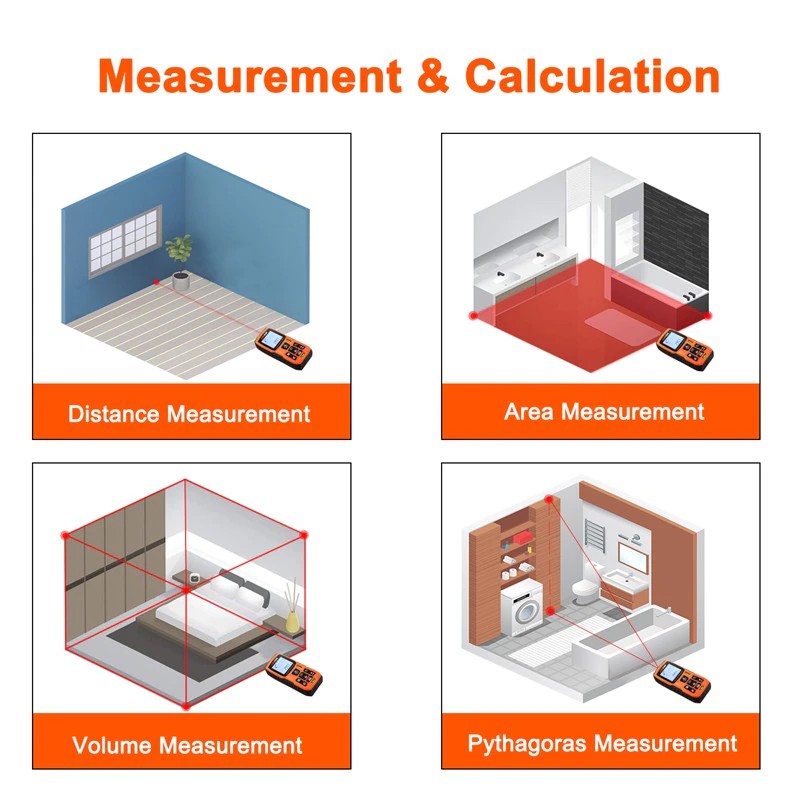 Measurement & Calculation

Distance Measurement

Area Measurement

Volume Measurement

Pythagoras Measurement