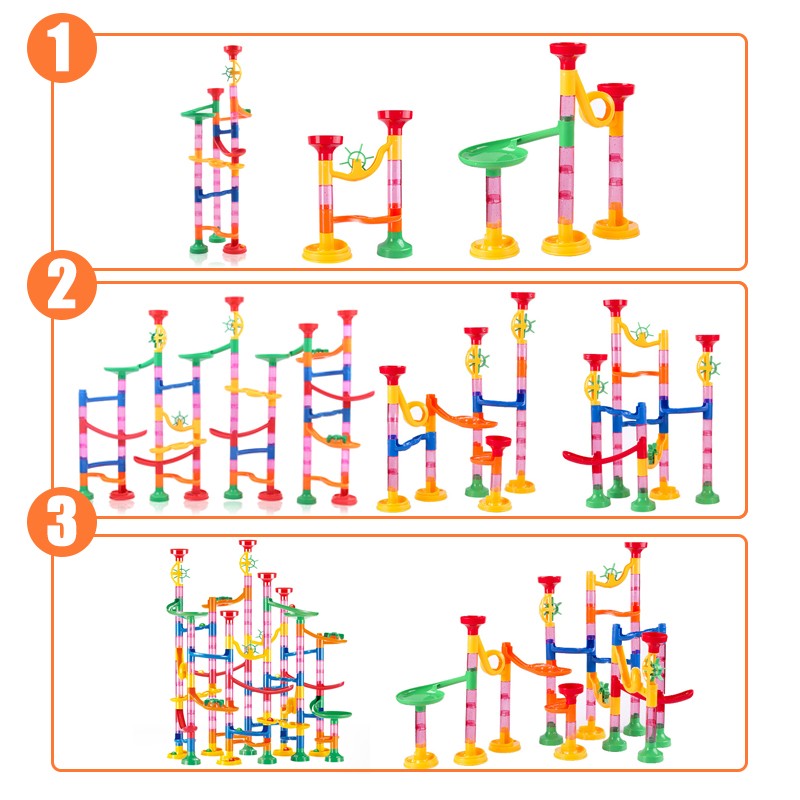 1

2

3