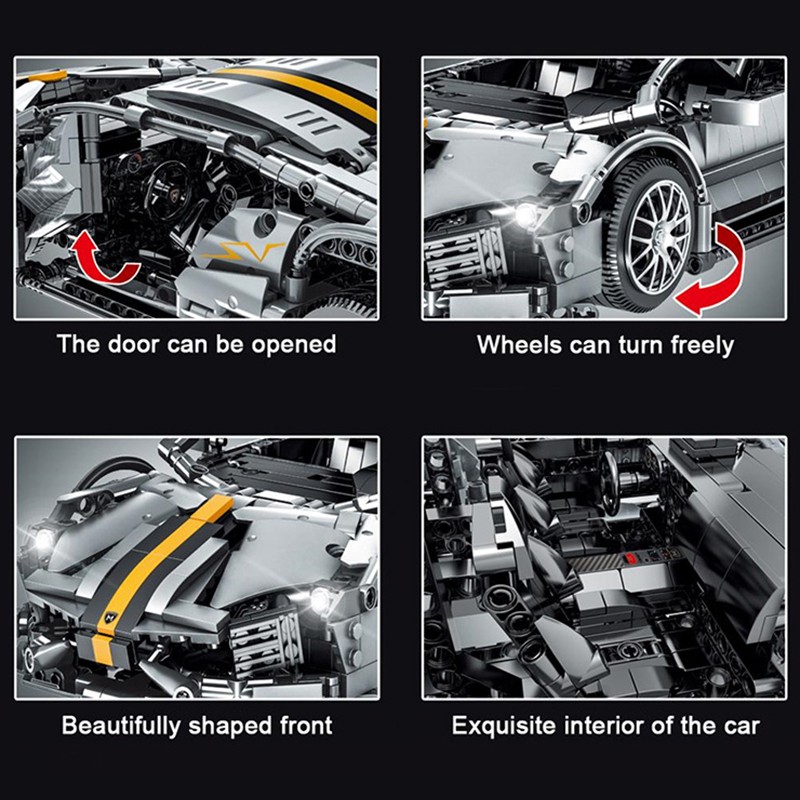 The door can be opened

Wheels can turn freely

Beautifully shaped front

Exquisite interior of the car