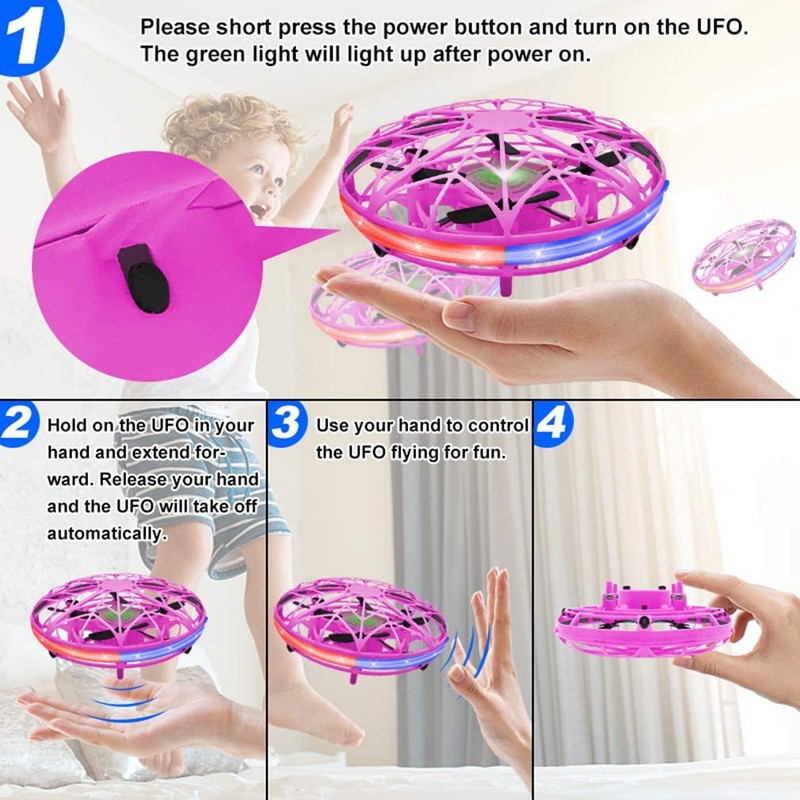 1

Please short press the power button and turn on the UFO. The green light will light up after power on.

2

Hold on the UFO in your hand and extend forward. Release your hand and the UFO will take off automatically.

3

Use your hand to control the UFO flying for fun.

4