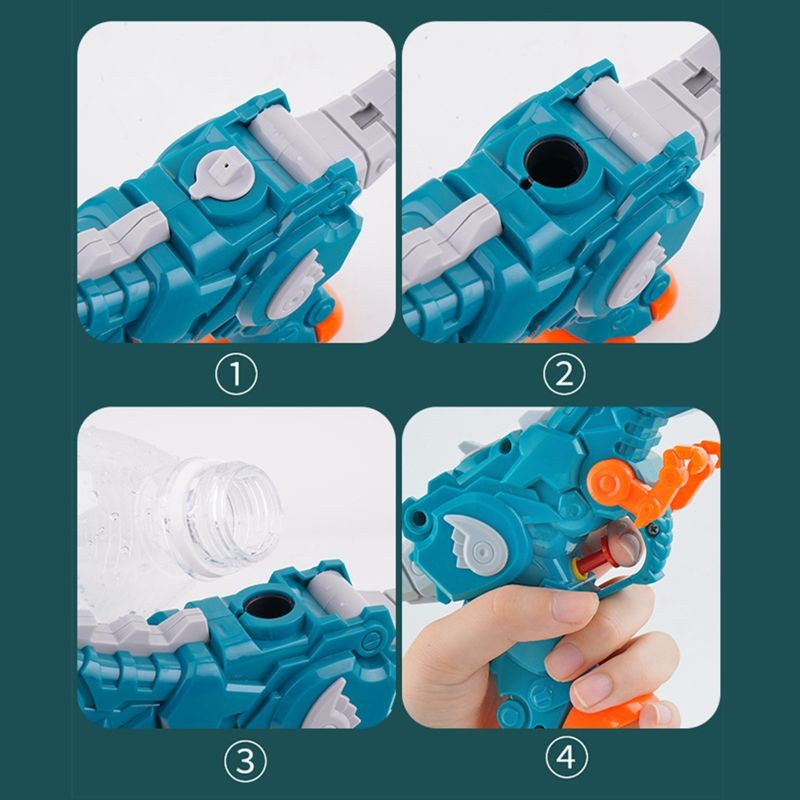 ①

②

③

④