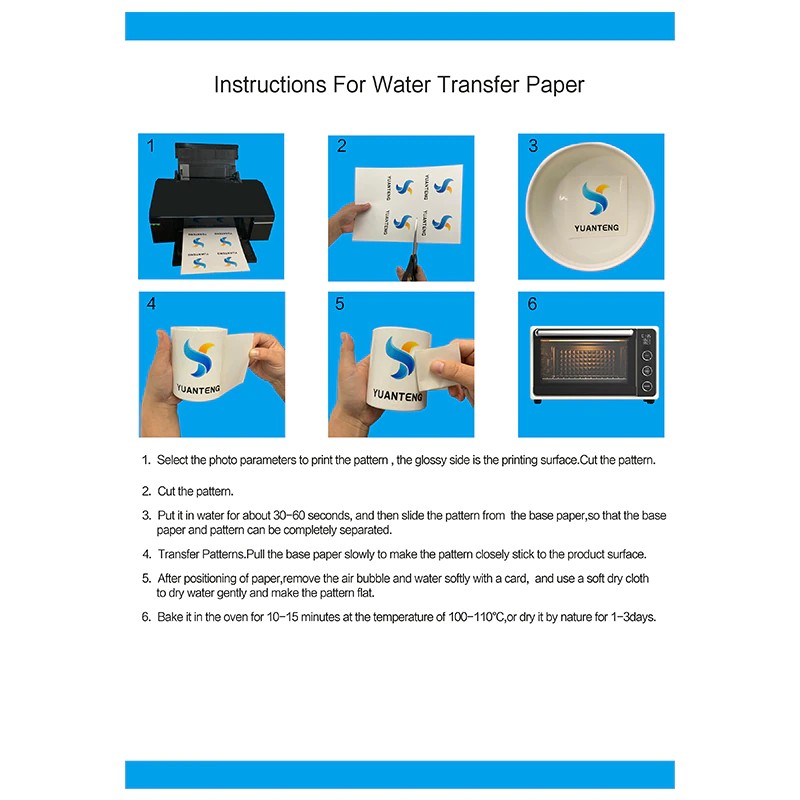 Instructions For Water Transfer Paper

1

2

YUANTENG YUANTENG YUANTENG YUANTENG

3

YUANTENG

4

YUANTENG

5

YUANTENG

6

1. Select the photo parameters to print the pattern , the glossy side is the printing surface.Cut the pattern.

2. Cut the pattern.

3. Put it in water for about 30-60 seconds, and then slide the pattern from the base paper,so that the base paper and pattern can be completely separated.

4. Transfer Patterns.Pull the base paper slowly to make the pattern closely stick to the product surface.

5. After positioning of paper,remove the air bubble and water softly with a card, and use a soft dry cloth to dry water gently and make the pattern flat.

6. Bake it in the oven for 10-15 minutes at the temperature of 100-110℃,or dry it by nature for 1-3days.