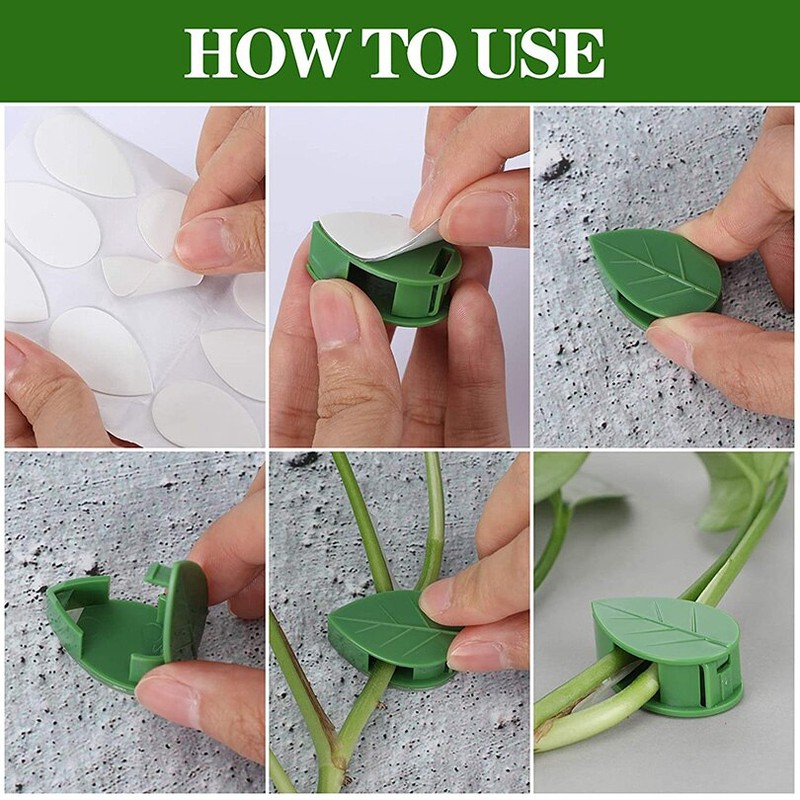 HOW TO USE