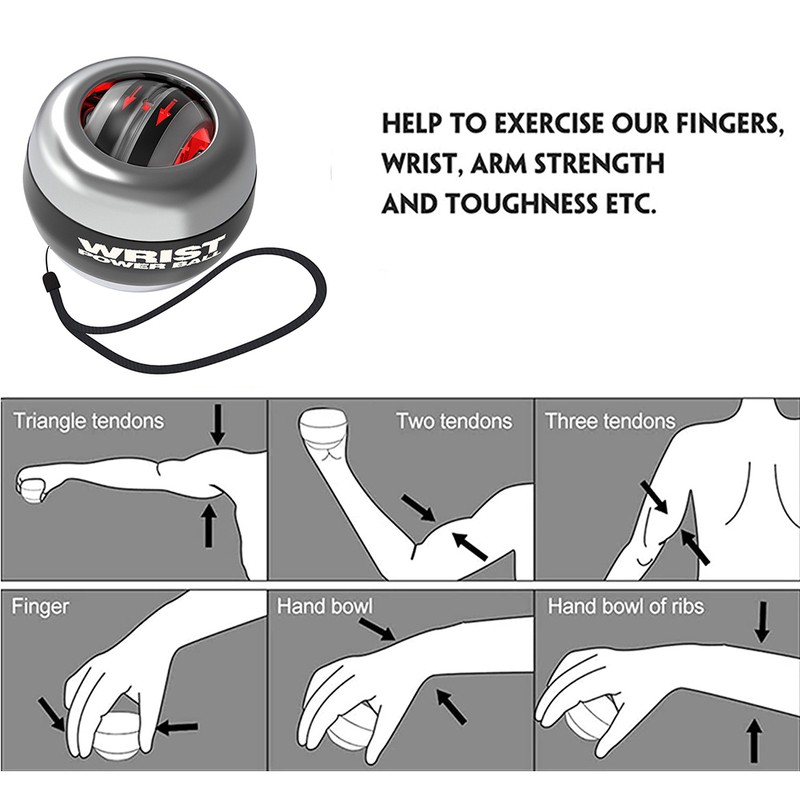 WRIST
POWER BALL

HELP TO EXERCISE OUR FINGERS, WRIST, ARM STRENGTH AND TOUGHNESS ETC.

Triangle tendons

Two tendons

Three tendons

Finger

Hand bowl

Hand bowl of ribs