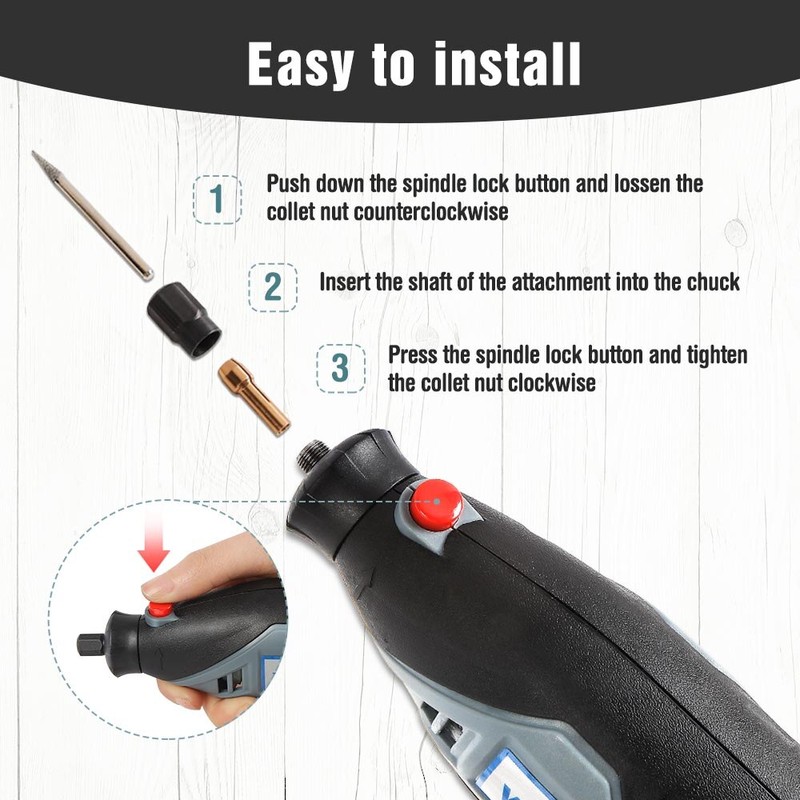 Easy to install

1 Push down the spindle lock button and lossen the collet nut counterclockwise

2 Insert the shaft of the attachment into the chuck

3 Press the spindle lock button and tighten the collet nut clockwise