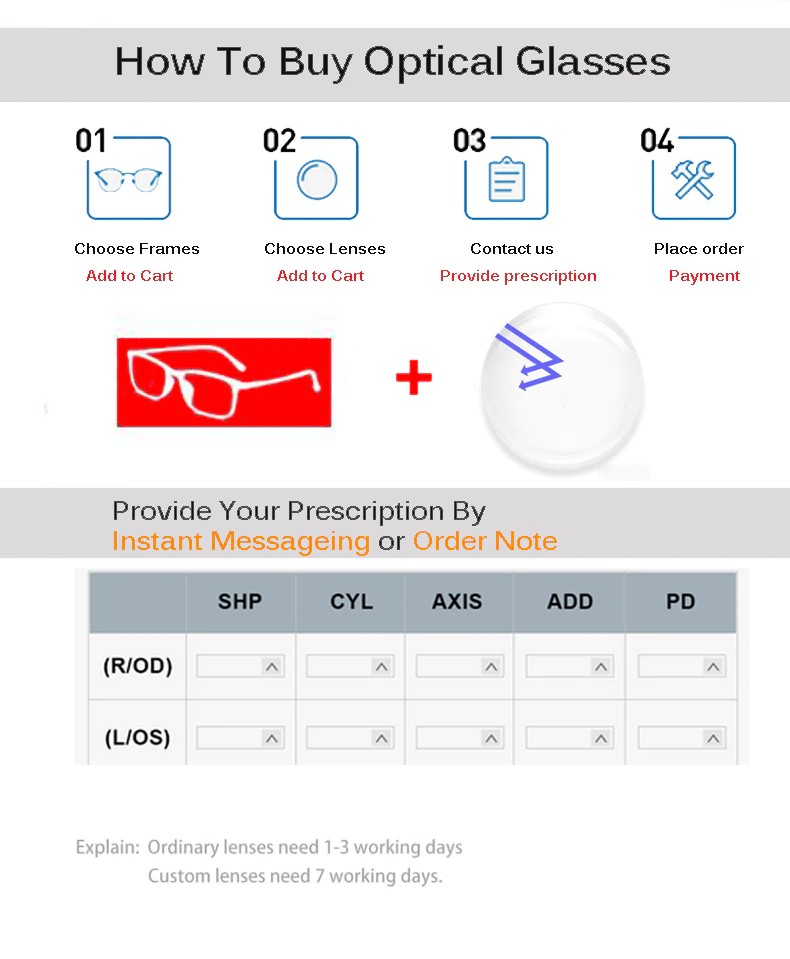 How To Buy Optical Glasses

01
Choose Frames
Add to Cart

02
Choose Lenses
Add to Cart

03
Contact us
Provide prescription

04
Place order
Payment

+

Provide Your Prescription By
Instant Messageing or Order Note

| | SHP | CYL | AXIS | ADD | PD |
|---|---|---|---|---|---|
| (R/OD) | | | | | |
| (L/OS) | | | | | |

Explain: Ordinary lenses need 1-3 working days
Custom lenses need 7 working days.