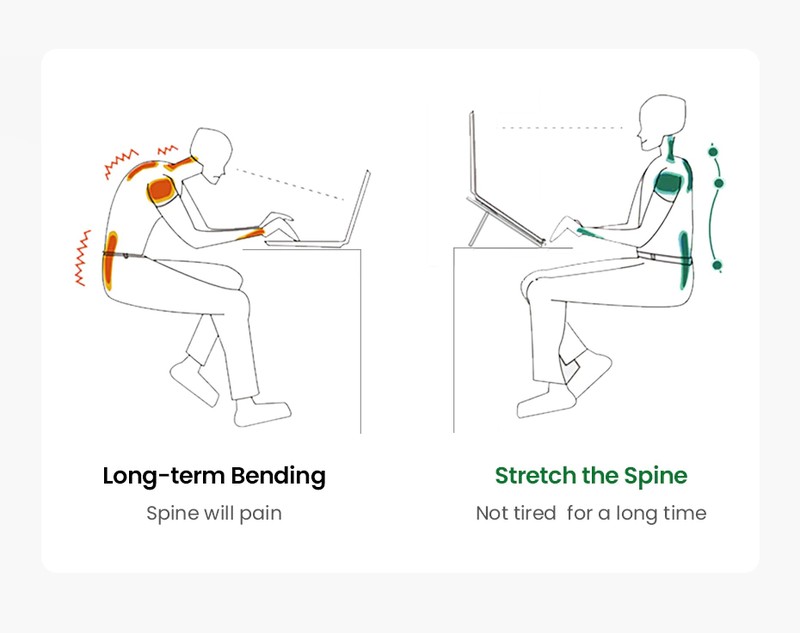 Long-term Bending

Spine will pain

Stretch the Spine

Not tired for a long time