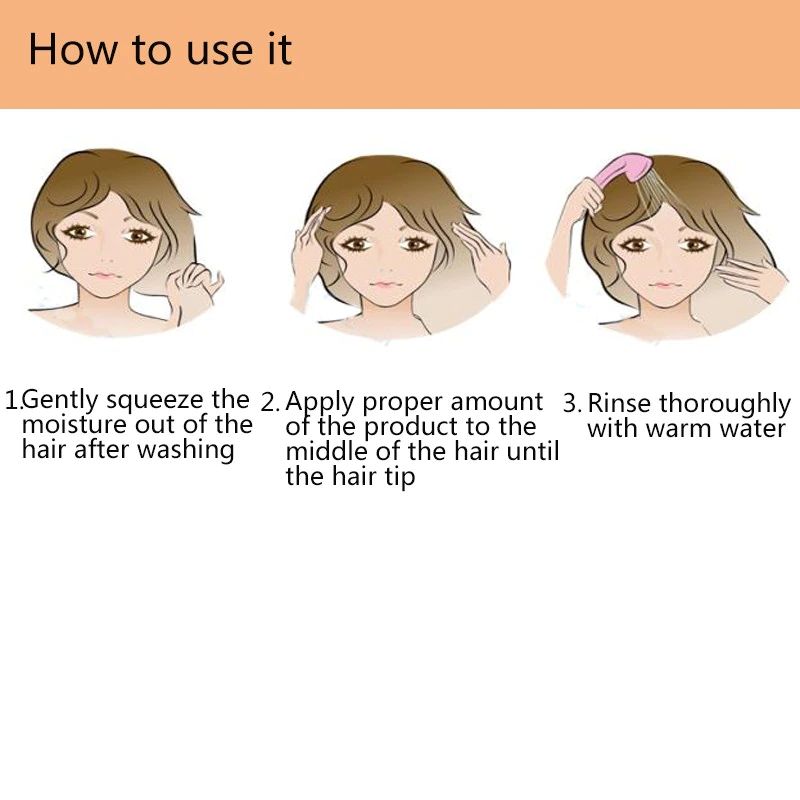 How to use it

1.Gently squeeze the moisture out of the hair after washing

2. Apply proper amount of the product to the middle of the hair until the hair tip

3. Rinse thoroughly with warm water