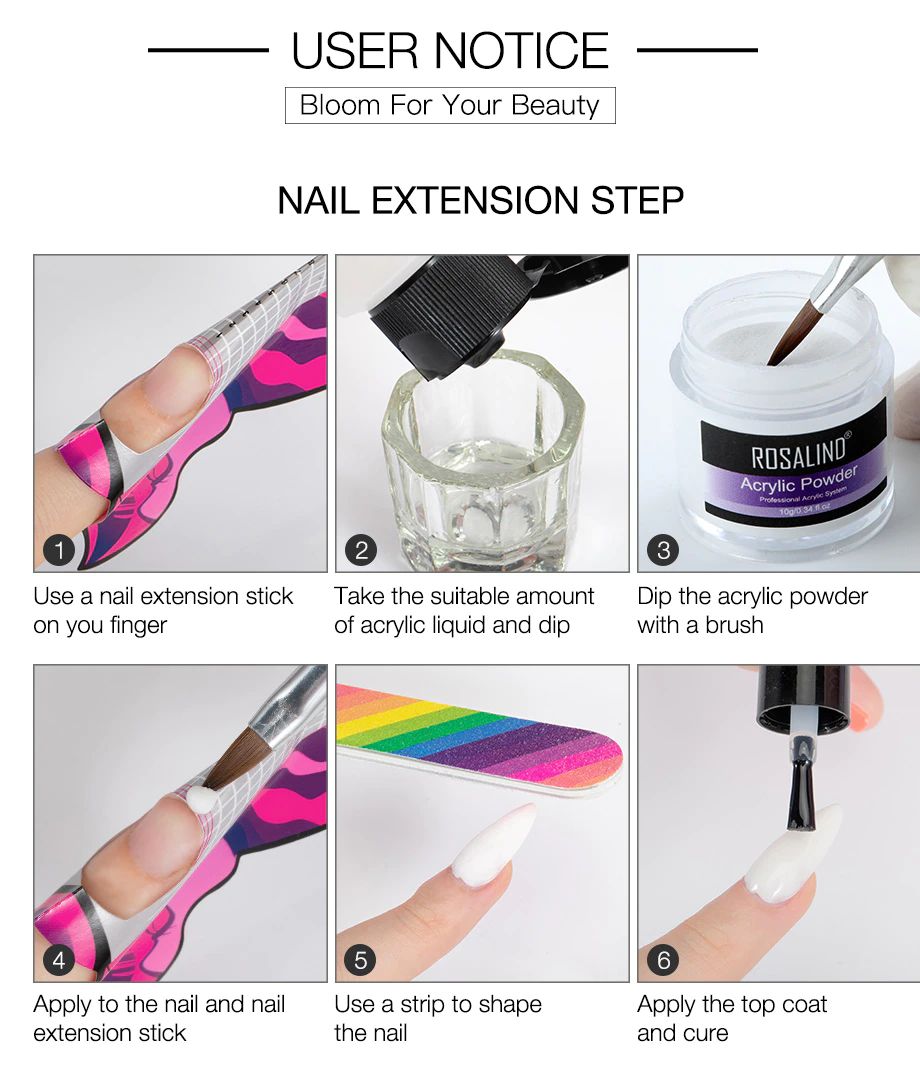 USER NOTICE

Bloom For Your Beauty

NAIL EXTENSION STEP

1

Use a nail extension stick on you finger

2

Take the suitable amount of acrylic liquid and dip

ROSALIND®
Acrylic Powder
Professional Acrylic System
10g/0.34 fl.oz

3

Dip the acrylic powder with a brush

4

Apply to the nail and nail extension stick

5

Use a strip to shape the nail

6

Apply the top coat and cure