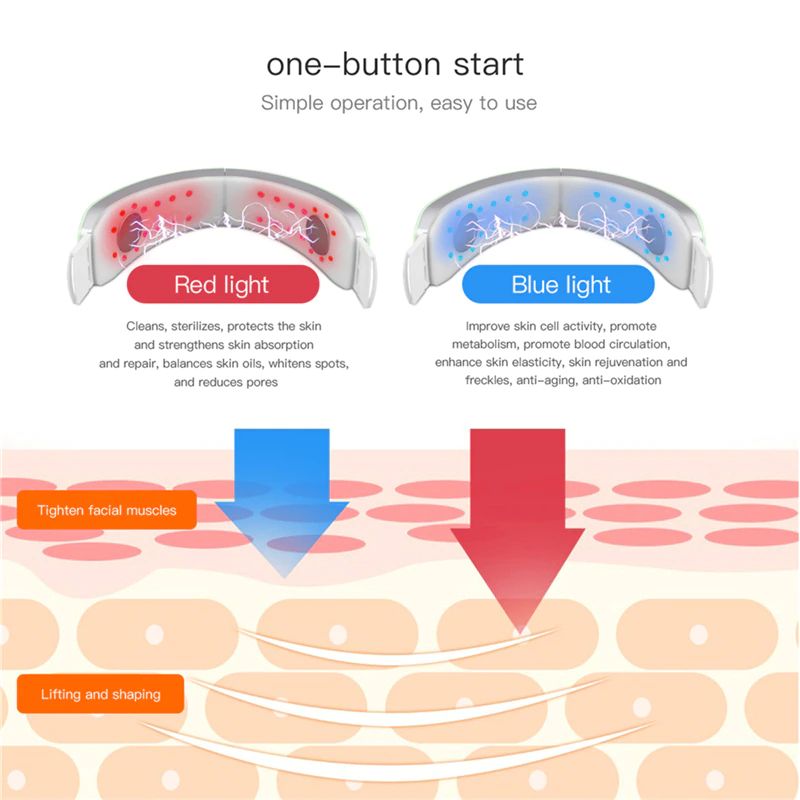 one–button start

Simple operation, easy to use

Red light

Cleans, sterilizes, protects the skin and strengthens skin absorption and repair, balances skin oils, whitens spots, and reduces pores

Blue light

Improve skin cell activity, promote metabolism, promote blood circulation, enhance skin elasticity, skin rejuvenation and freckles, anti-aging, anti-oxidation

Tighten facial muscles

Lifting and shaping