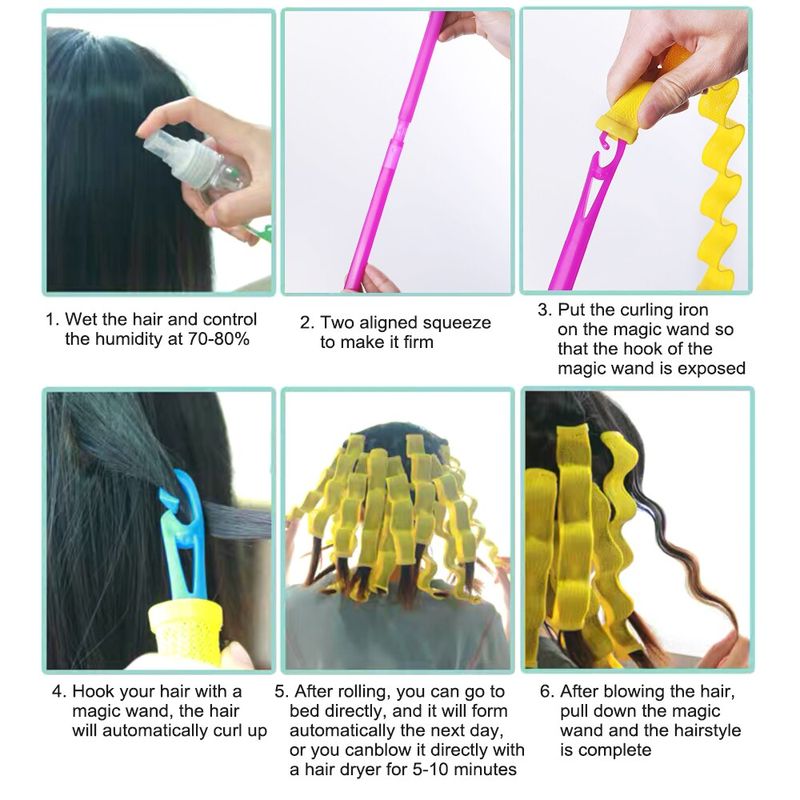 1. Wet the hair and control the humidity at 70-80%

2. Two aligned squeeze to make it firm

3. Put the curling iron on the magic wand so that the hook of the magic wand is exposed

4. Hook your hair with a magic wand, the hair will automatically curl up

5. After rolling, you can go to bed directly, and it will form automatically the next day, or you canblow it directly with a hair dryer for 5-10 minutes

6. After blowing the hair, pull down the magic wand and the hairstyle is complete