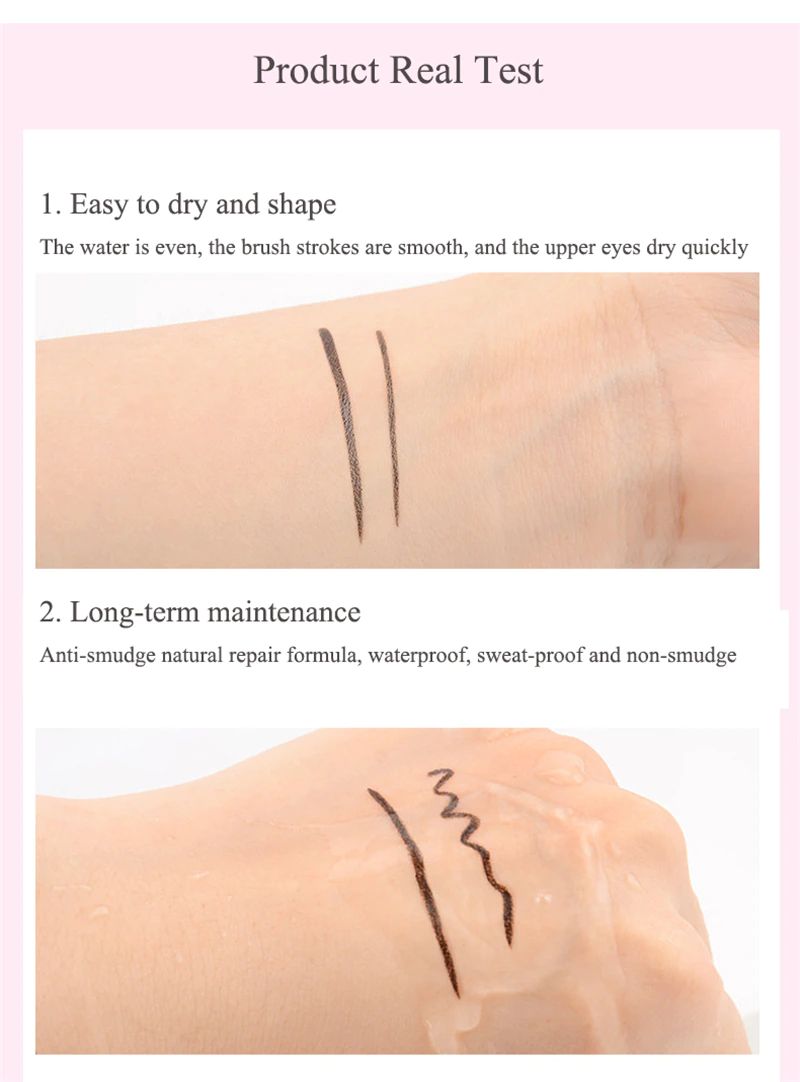 Product Real Test

1. Easy to dry and shape

The water is even, the brush strokes are smooth, and the upper eyes dry quickly

2. Long-term maintenance

Anti-smudge natural repair formula, waterproof, sweat-proof and non-smudge