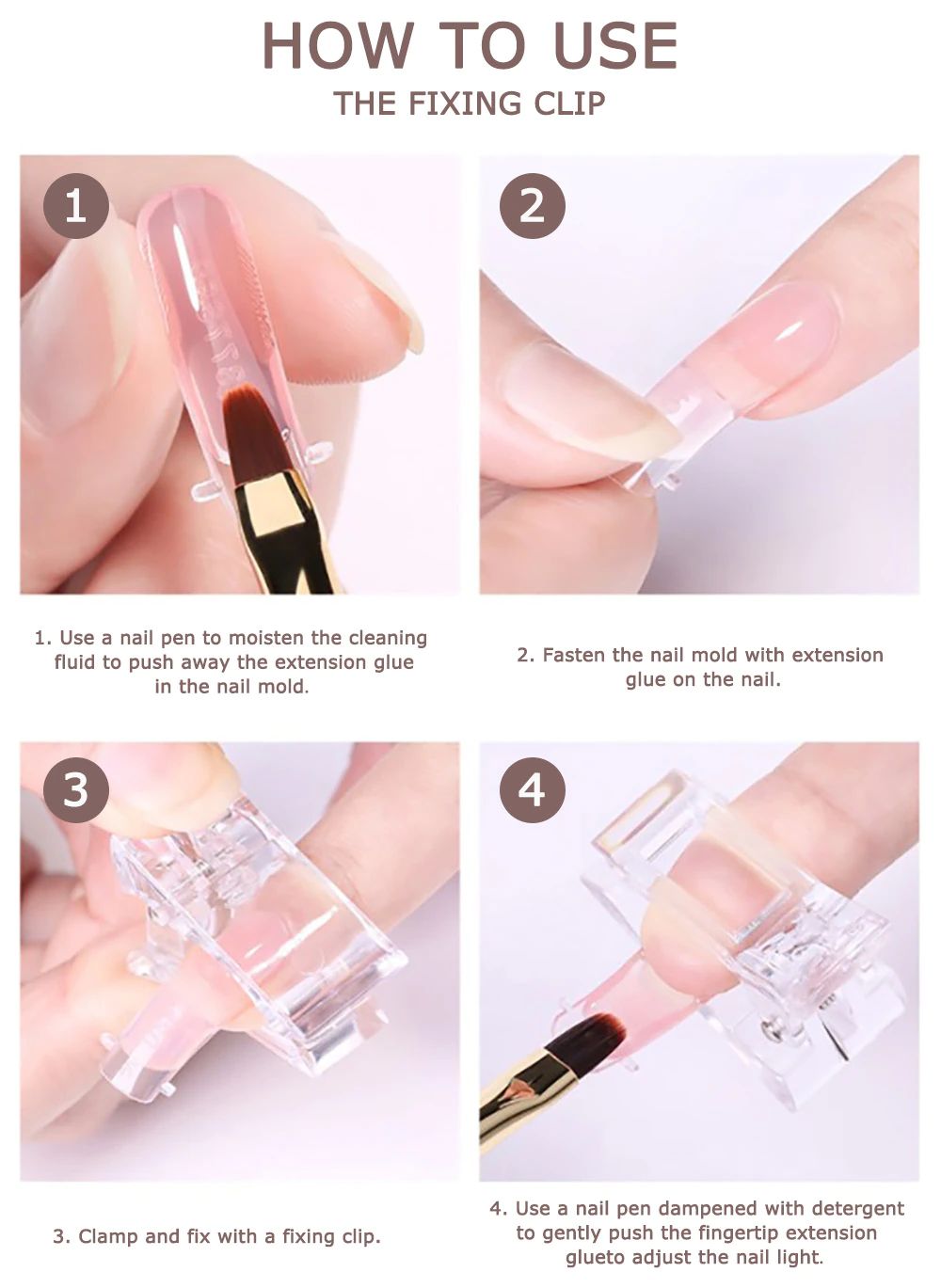 HOW TO USE
THE FIXING CLIP

1

2

1. Use a nail pen to moisten the cleaning fluid to push away the extension glue in the nail mold.

2. Fasten the nail mold with extension glue on the nail.

3

4

3. Clamp and fix with a fixing clip.

4. Use a nail pen dampened with detergent to gently push the fingertip extension glueto adjust the nail light.