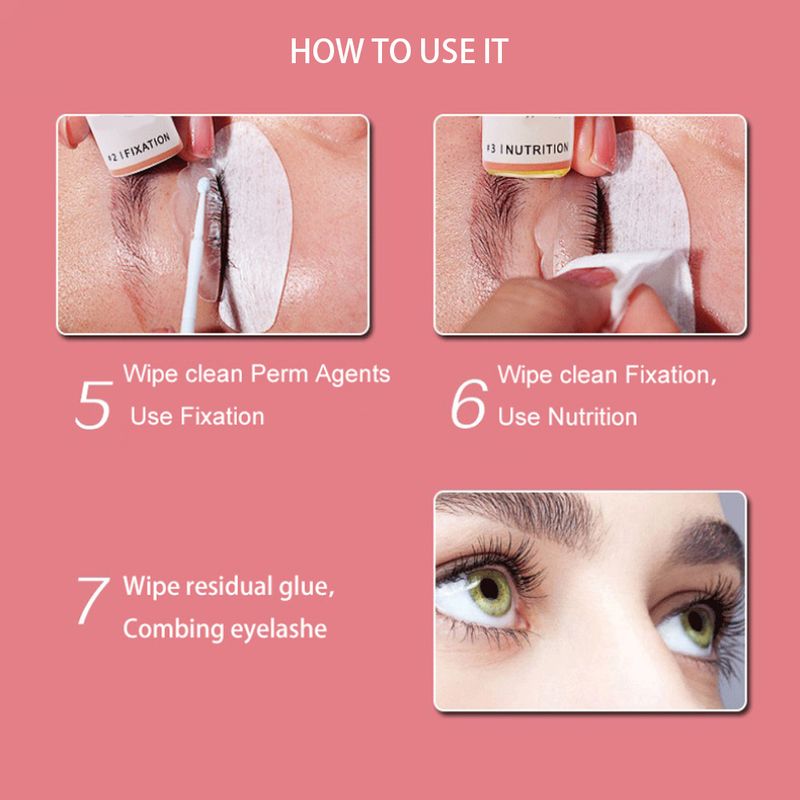 HOW TO USE IT

#2 | FIXATION

#3 | NUTRITION

5 Wipe clean Perm Agents
Use Fixation

6 Wipe clean Fixation,
Use Nutrition

7 Wipe residual glue,
Combing eyelashe