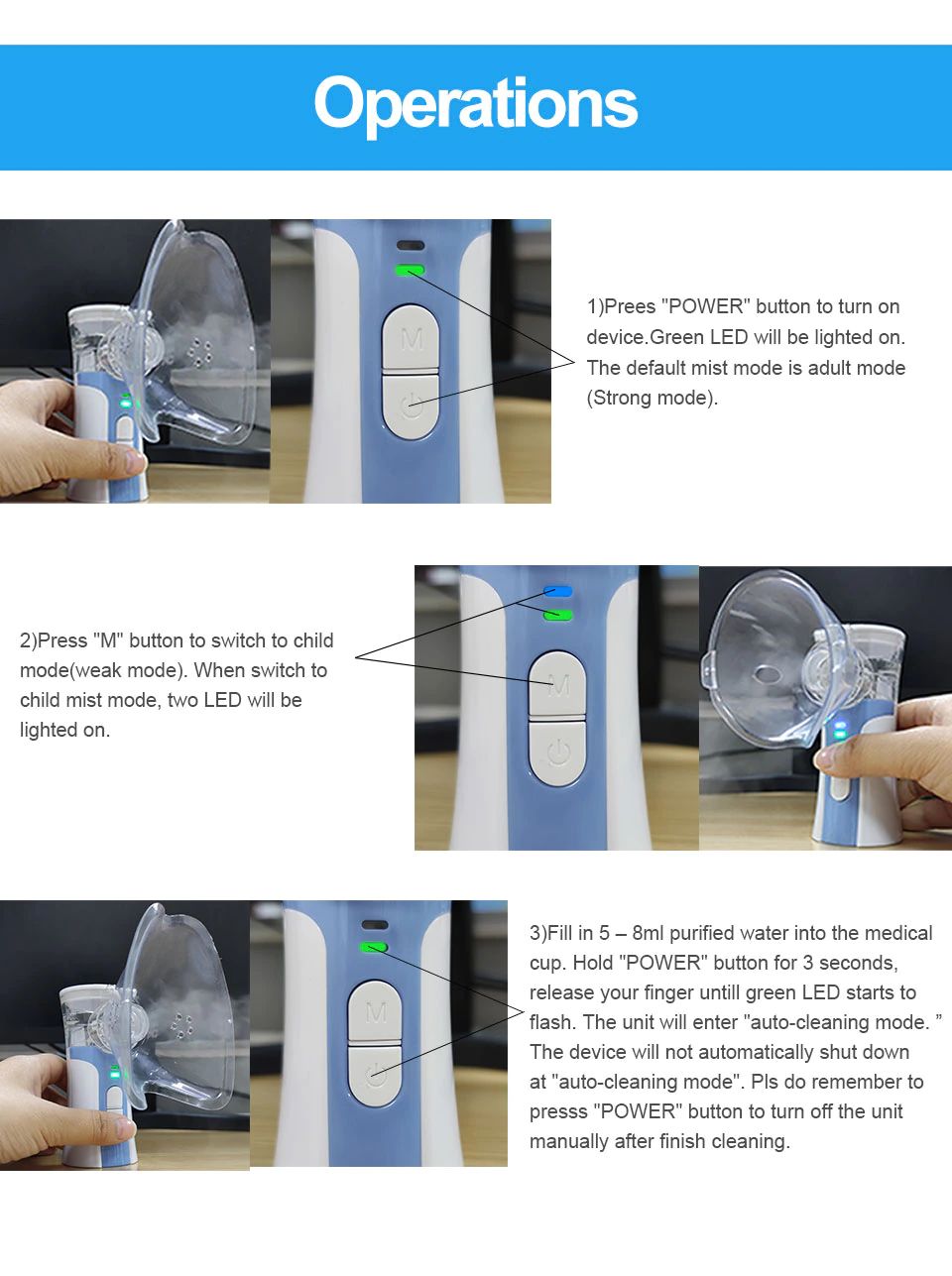 Operations

M

1)Prees "POWER" button to turn on device.Green LED will be lighted on. The default mist mode is adult mode (Strong mode).

2)Press "M" button to switch to child mode(weak mode). When switch to child mist mode, two LED will be lighted on.

M

M

3)Fill in 5 – 8ml purified water into the medical cup. Hold "POWER" button for 3 seconds, release your finger untill green LED starts to flash. The unit will enter "auto-cleaning mode. ” The device will not automatically shut down at "auto-cleaning mode". Pls do remember to presss "POWER" button to turn off the unit manually after finish cleaning.