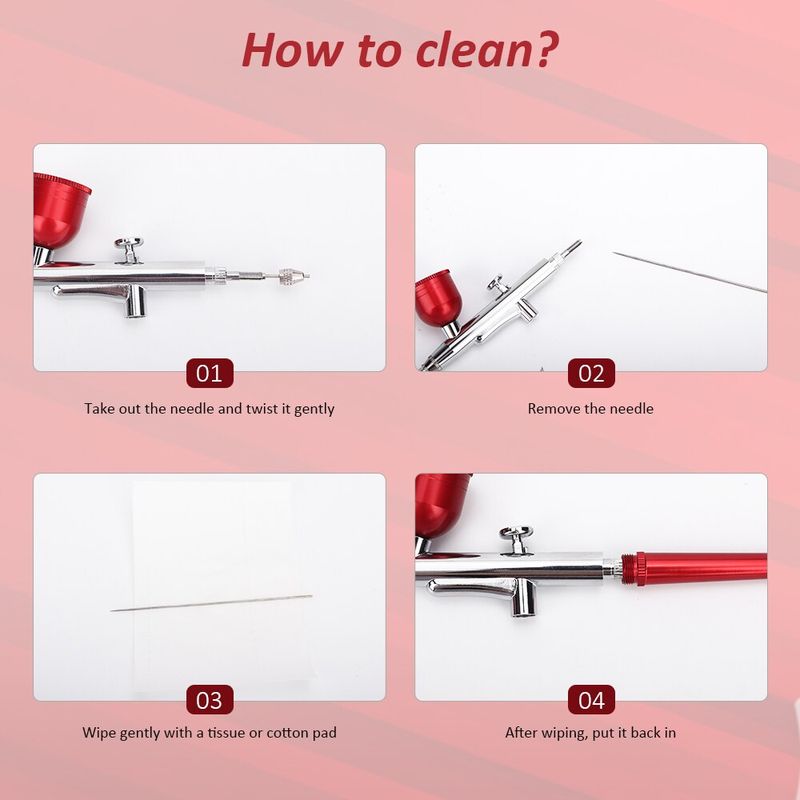 How to clean?

01

Take out the needle and twist it gently

02

Remove the needle

03

Wipe gently with a tissue or cotton pad

04

After wiping, put it back in