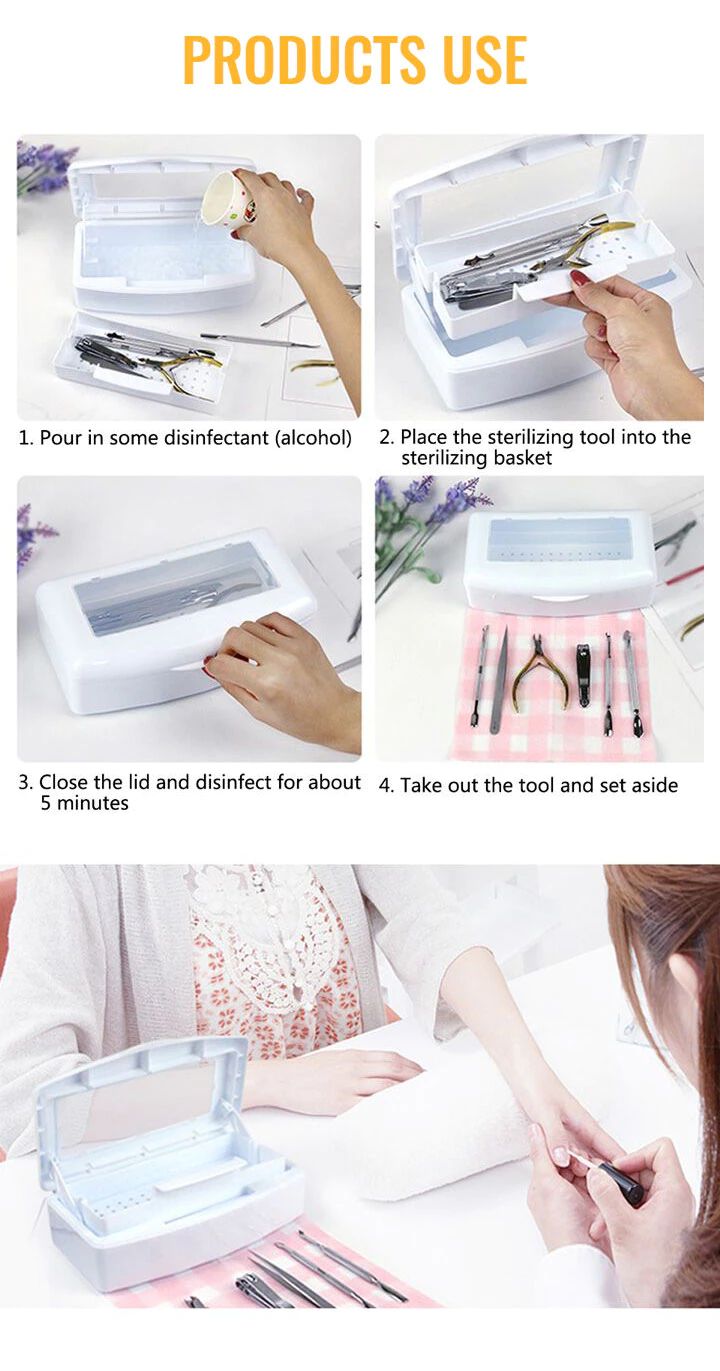 PRODUCTS USE

1. Pour in some disinfectant (alcohol)

2. Place the sterilizing tool into the sterilizing basket

3. Close the lid and disinfect for about 5 minutes

4. Take out the tool and set aside