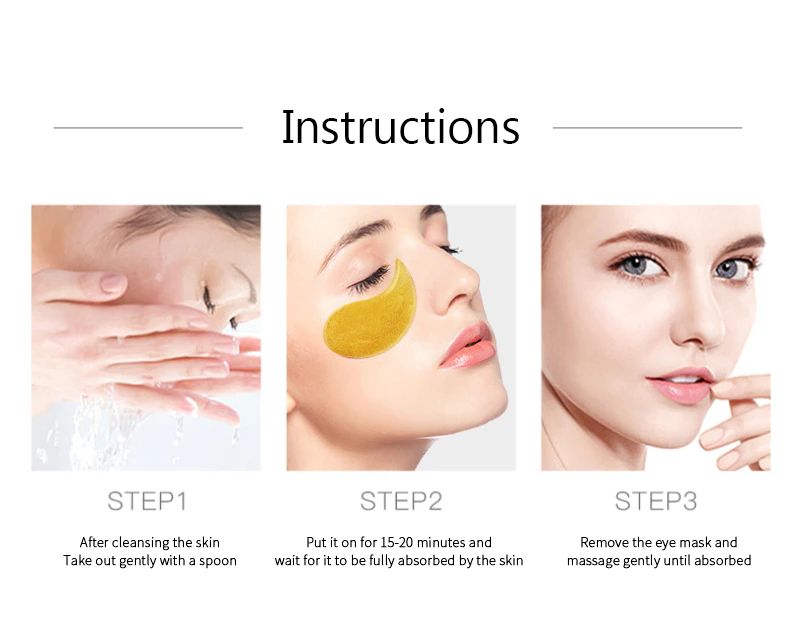 Instructions

STEP1

After cleansing the skin
Take out gently with a spoon

STEP2

Put it on for 15-20 minutes and
wait for it to be fully absorbed by the skin

STEP3

Remove the eye mask and
massage gently until absorbed