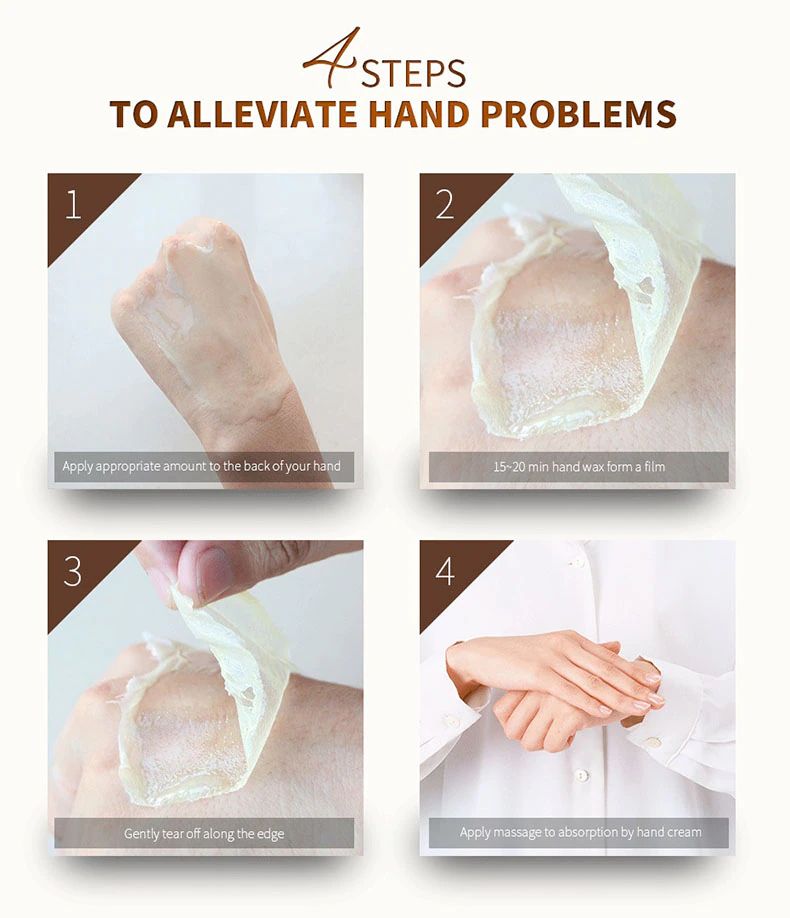 4 STEPS
TO ALLEVIATE HAND PROBLEMS

1
Apply appropriate amount to the back of your hand

2
15~20 min hand wax form a film

3
Gently tear off along the edge

4
Apply massage to absorption by hand cream