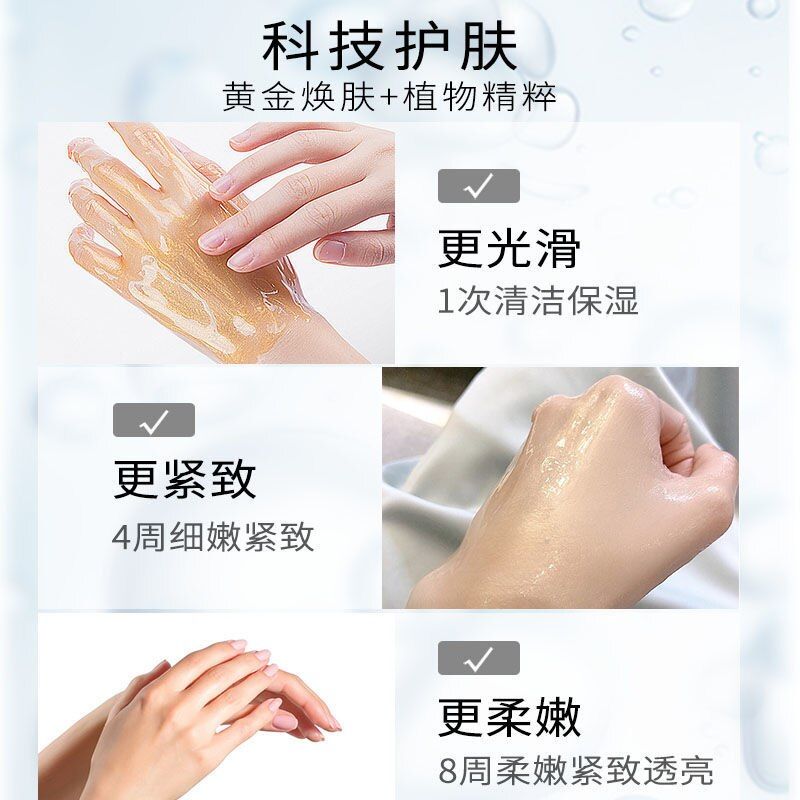 科技护肤
黄金焕肤+植物精粹

✓
更光滑
1次清洁保湿

✓
更紧致
4周细嫩紧致

✓
更柔嫩
8周柔嫩紧致透亮