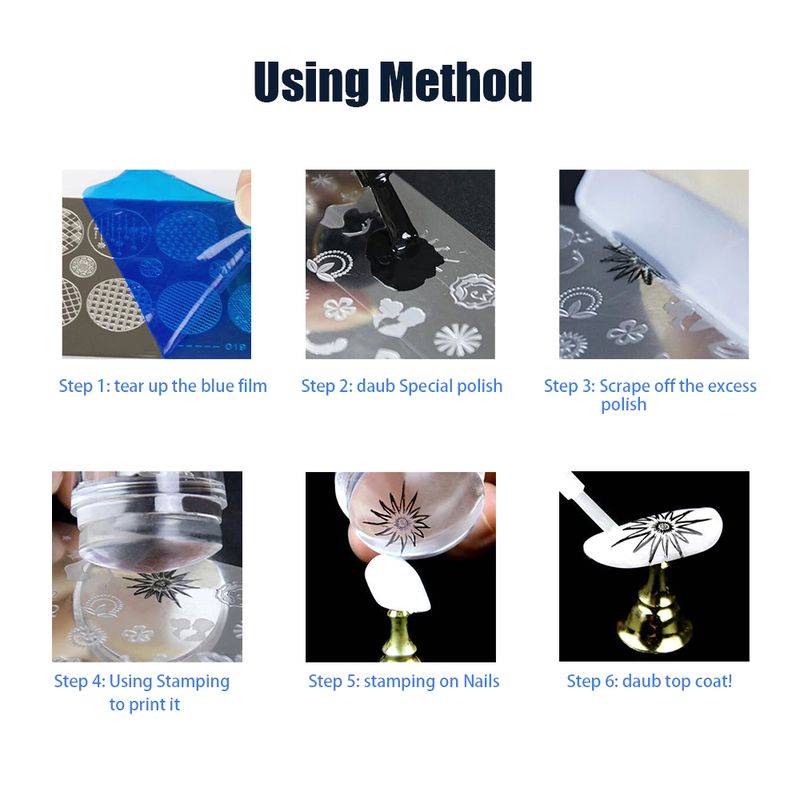 Using Method

Step 1: tear up the blue film

Step 2: daub Special polish

Step 3: Scrape off the excess polish

Step 4: Using Stamping to print it

Step 5: stamping on Nails

Step 6: daub top coat!