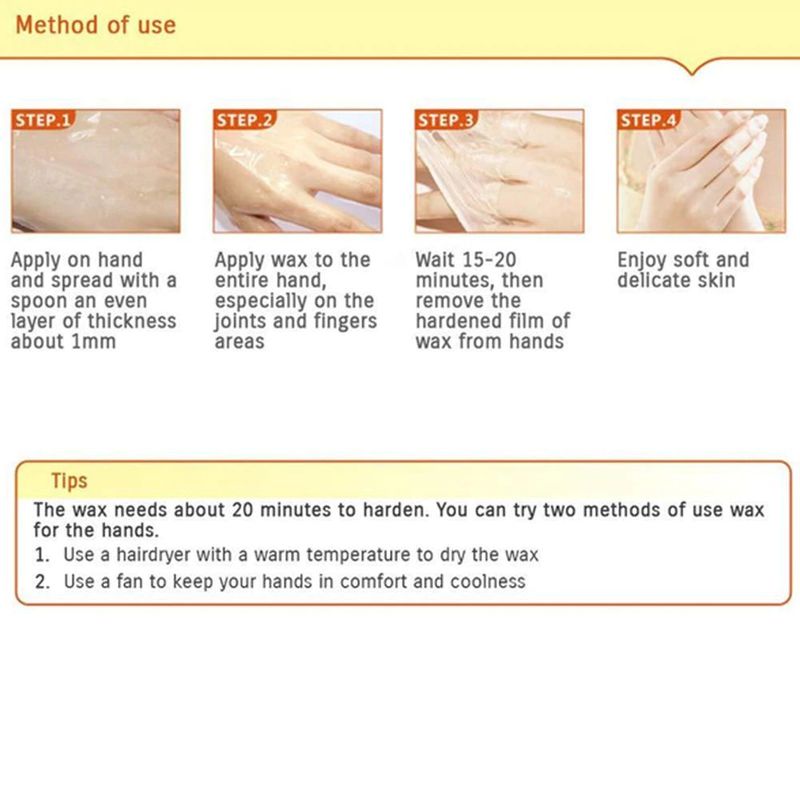 Method of use

STEP.1

Apply on hand and spread with a spoon an even layer of thickness about 1mm

STEP.2

Apply wax to the entire hand, especially on the joints and fingers areas

STEP.3

Wait 15-20 minutes, then remove the hardened film of wax from hands

STEP.4

Enjoy soft and delicate skin

Tips

The wax needs about 20 minutes to harden. You can try two methods of use wax for the hands.

1. Use a hairdryer with a warm temperature to dry the wax
2. Use a fan to keep your hands in comfort and coolness