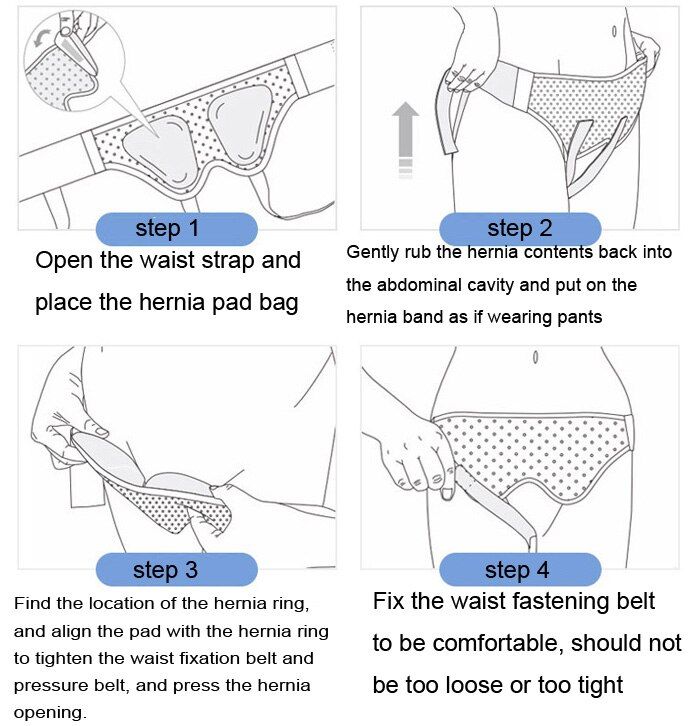 step 1

Open the waist strap and place the hernia pad bag

step 2

Gently rub the hernia contents back into the abdominal cavity and put on the hernia band as if wearing pants

step 3

Find the location of the hernia ring, and align the pad with the hernia ring to tighten the waist fixation belt and pressure belt, and press the hernia opening.

step 4

Fix the waist fastening belt to be comfortable, should not be too loose or too tight