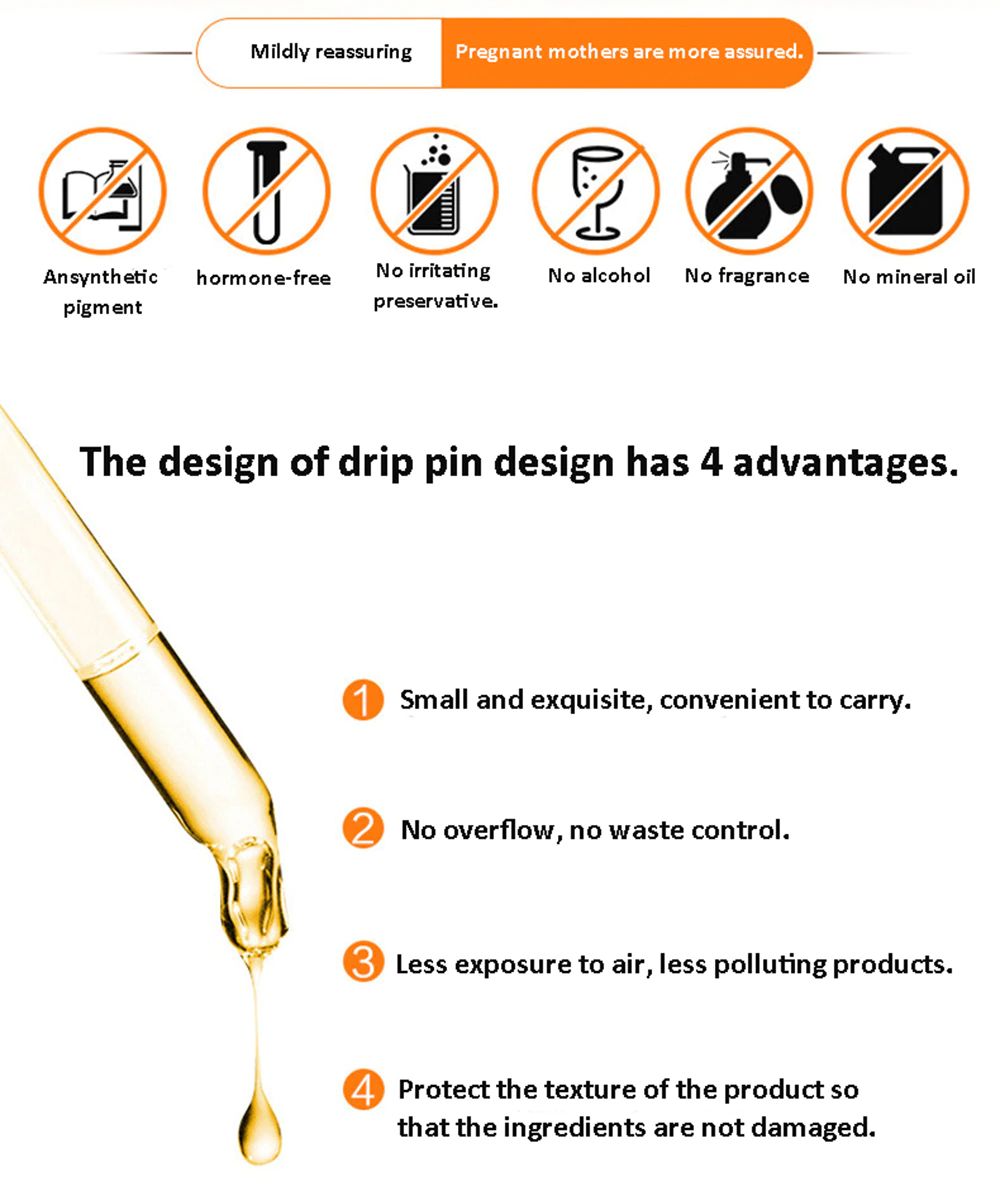 Mildly reassuring Pregnant mothers are more assured.

Ansynthetic pigment

hormone-free

No irritating preservative.

No alcohol

No fragrance

No mineral oil

The design of drip pin design has 4 advantages.

1 Small and exquisite, convenient to carry.

2 No overflow, no waste control.

3 Less exposure to air, less polluting products.

4 Protect the texture of the product so that the ingredients are not damaged.