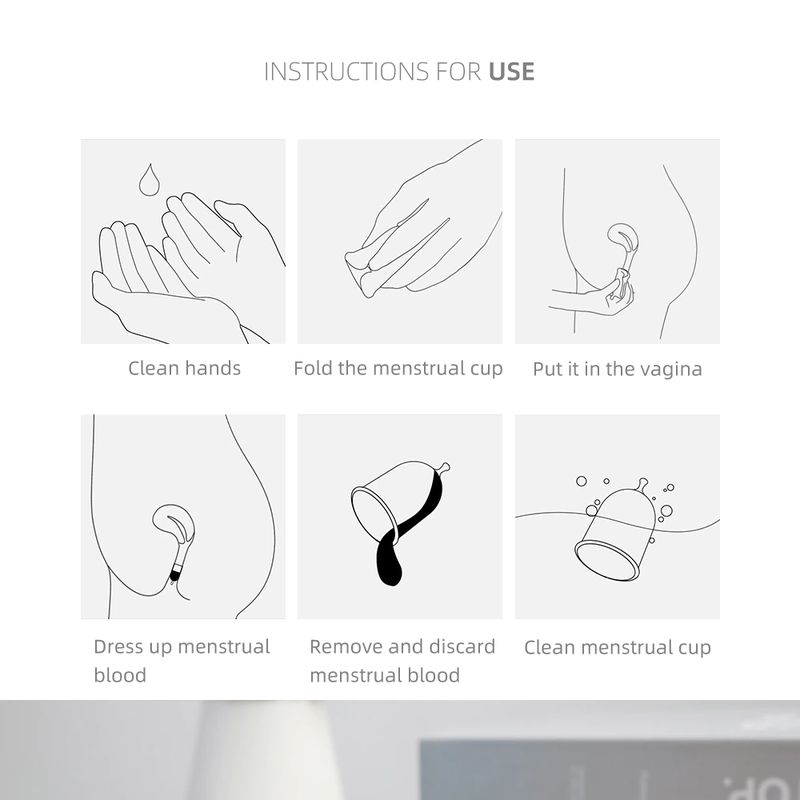 INSTRUCTIONS FOR USE

Clean hands

Fold the menstrual cup

Put it in the vagina

Dress up menstrual blood

Remove and discard menstrual blood

Clean menstrual cup