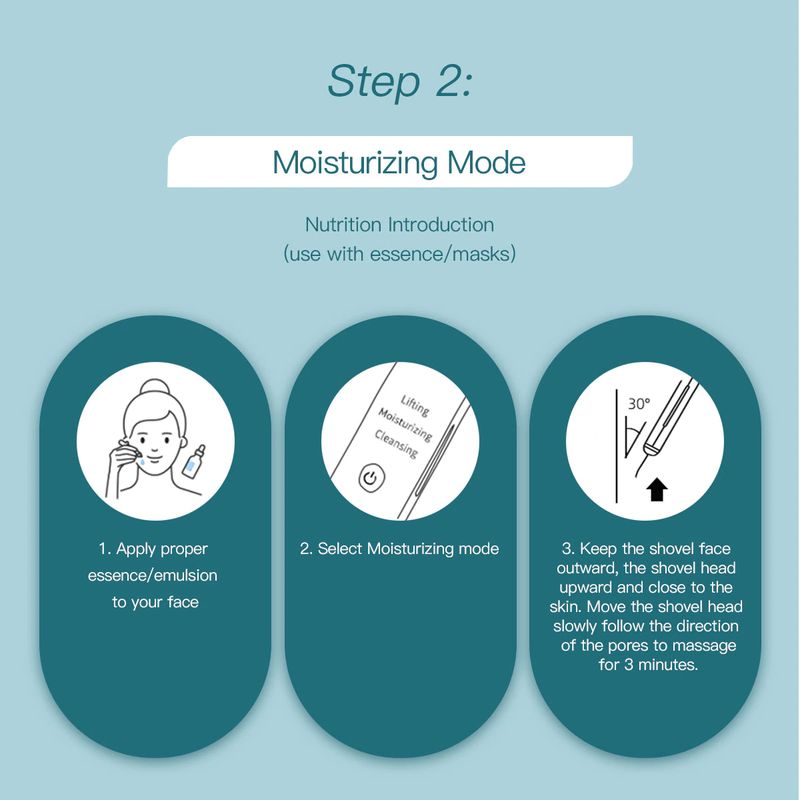 Step 2:

Moisturizing Mode

Nutrition Introduction
(use with essence/masks)

1. Apply proper essence/emulsion to your face

Lifting
Moisturizing
Cleansing

2. Select Moisturizing mode

30°

3. Keep the shovel face outward, the shovel head upward and close to the skin. Move the shovel head slowly follow the direction of the pores to massage for 3 minutes.