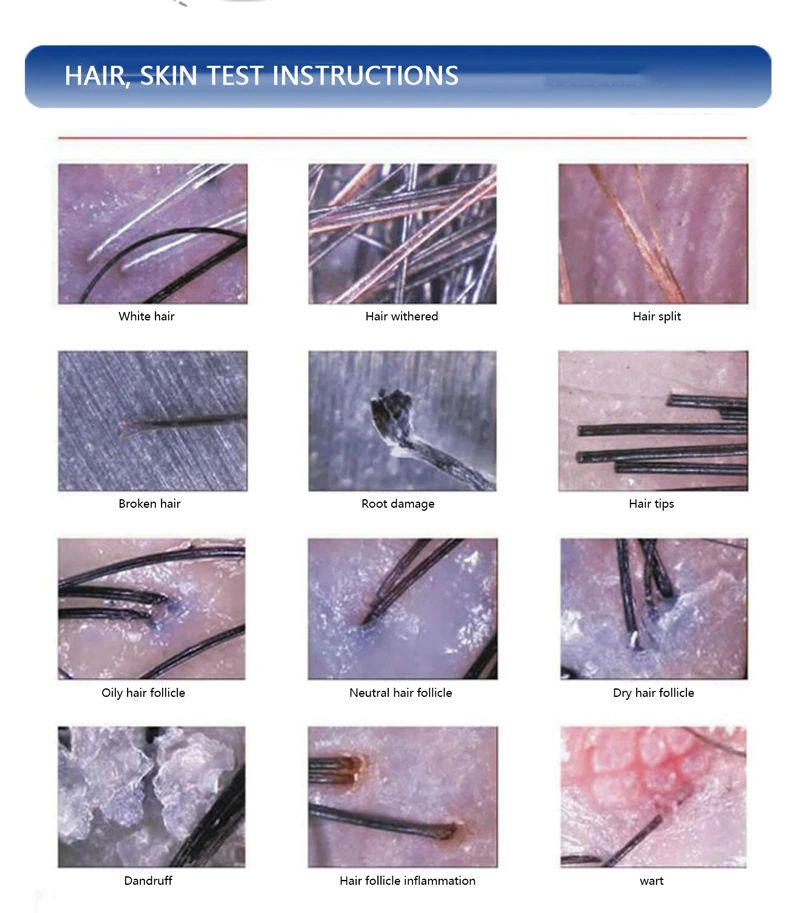 HAIR, SKIN TEST INSTRUCTIONS

White hair

Hair withered

Hair split

Broken hair

Root damage

Hair tips

Oily hair follicle

Neutral hair follicle

Dry hair follicle

Dandruff

Hair follicle inflammation

wart