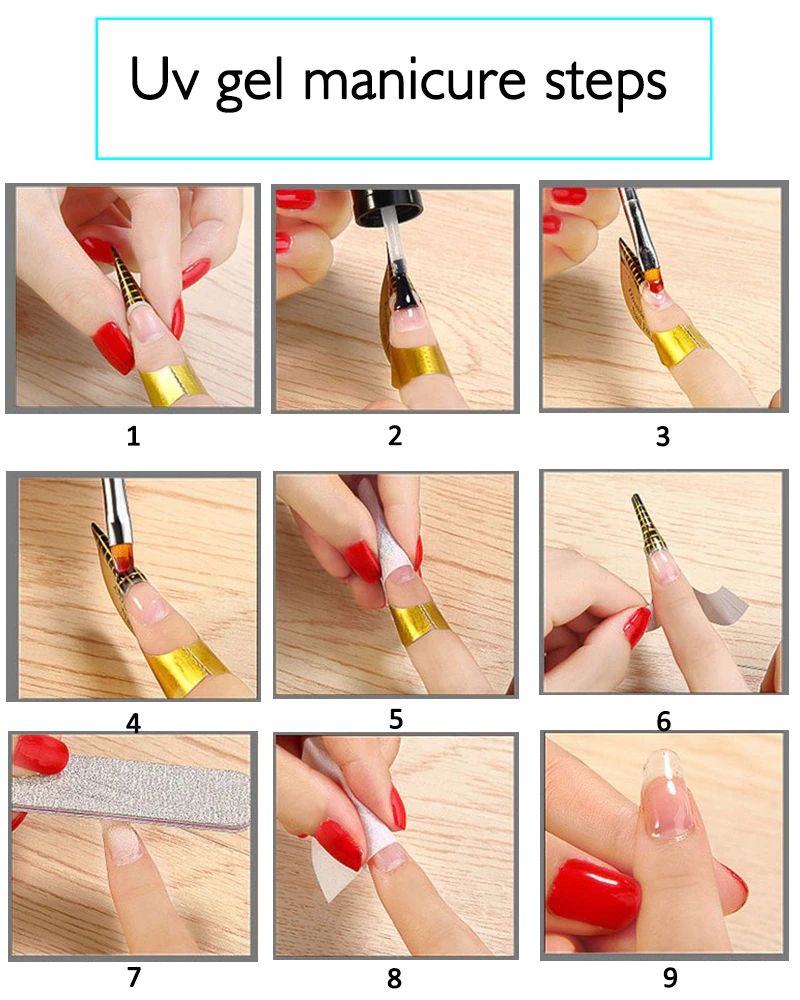 Uv gel manicure steps

1

2

3

4

5

6

7

8

9