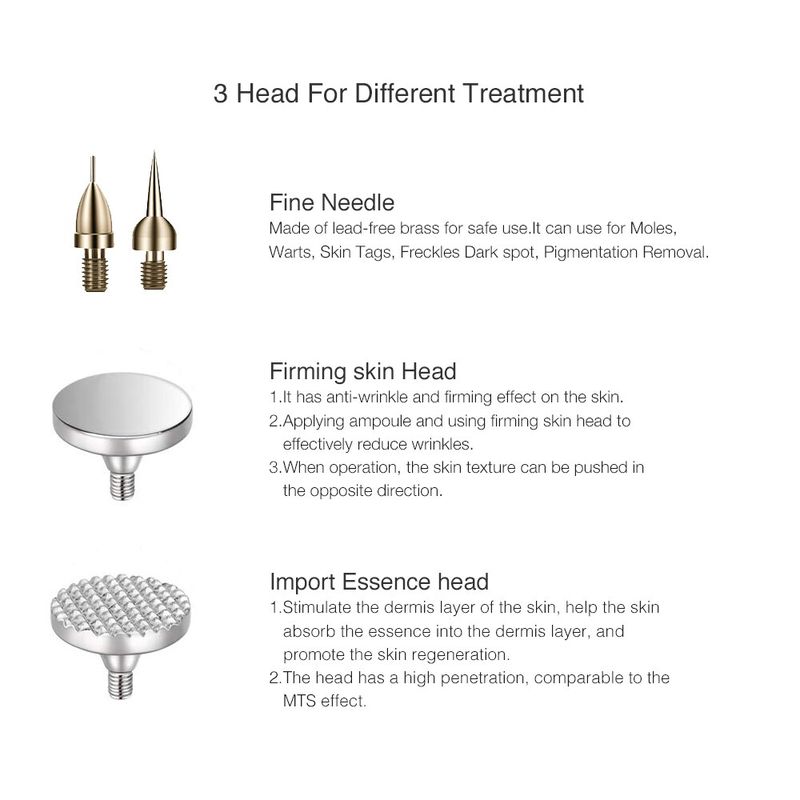 3 Head For Different Treatment

Fine Needle
Made of lead-free brass for safe use.It can use for Moles, Warts, Skin Tags, Freckles Dark spot, Pigmentation Removal.

Firming skin Head
1.It has anti-wrinkle and firming effect on the skin.
2.Applying ampoule and using firming skin head to effectively reduce wrinkles.
3.When operation, the skin texture can be pushed in the opposite direction.

Import Essence head
1.Stimulate the dermis layer of the skin, help the skin absorb the essence into the dermis layer, and promote the skin regeneration.
2.The head has a high penetration, comparable to the MTS effect.