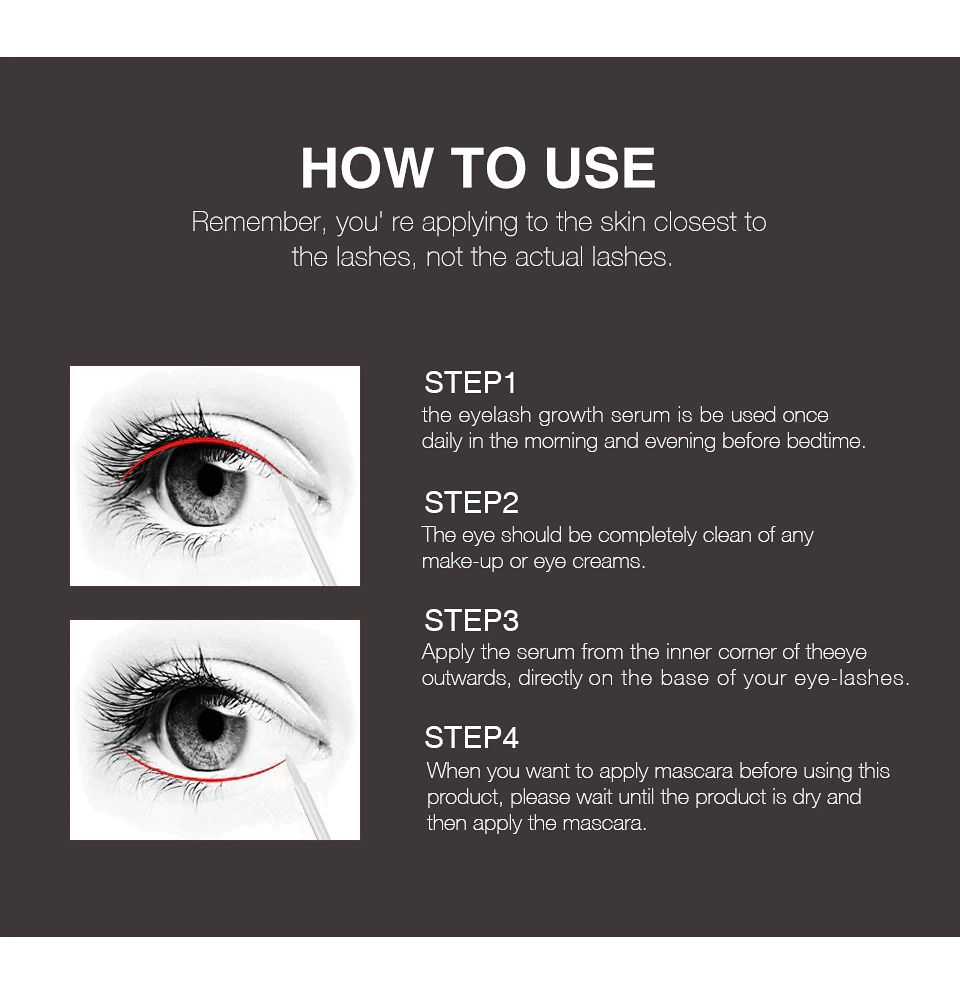 HOW TO USE

Remember, you' re applying to the skin closest to the lashes, not the actual lashes.

STEP1
the eyelash growth serum is be used once daily in the morning and evening before bedtime.

STEP2
The eye should be completely clean of any make-up or eye creams.

STEP3
Apply the serum from the inner corner of theeye outwards, directly on the base of your eye-lashes.

STEP4
When you want to apply mascara before using this product, please wait until the product is dry and then apply the mascara.