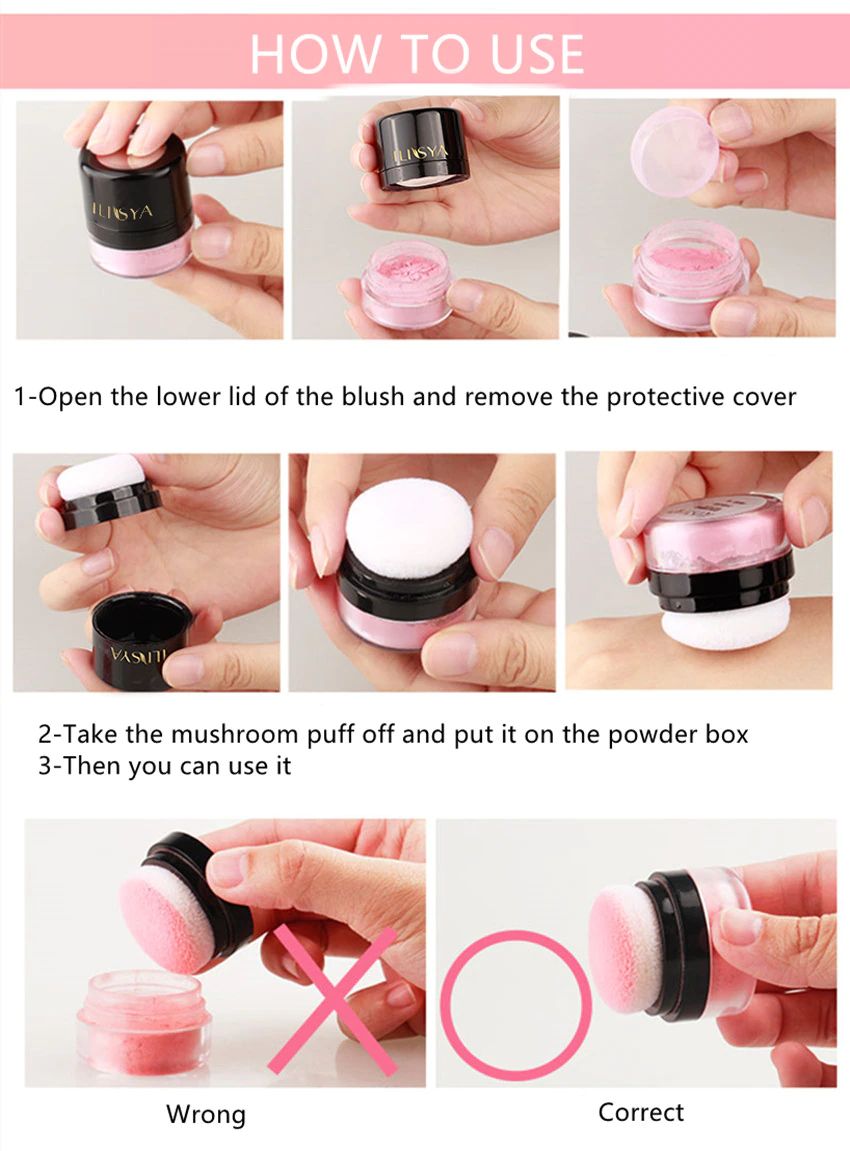 HOW TO USE

ILISYA

ILISYA

1-Open the lower lid of the blush and remove the protective cover

ILISYA

2-Take the mushroom puff off and put it on the powder box
3-Then you can use it

Wrong

Correct