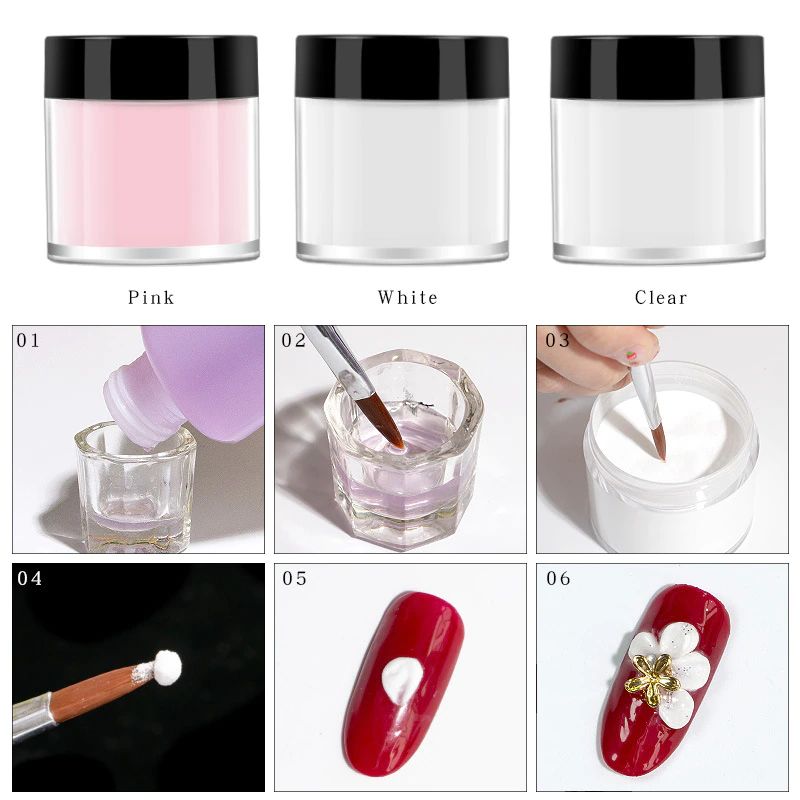 Pink

White

Clear

01

02

03

04

05

06