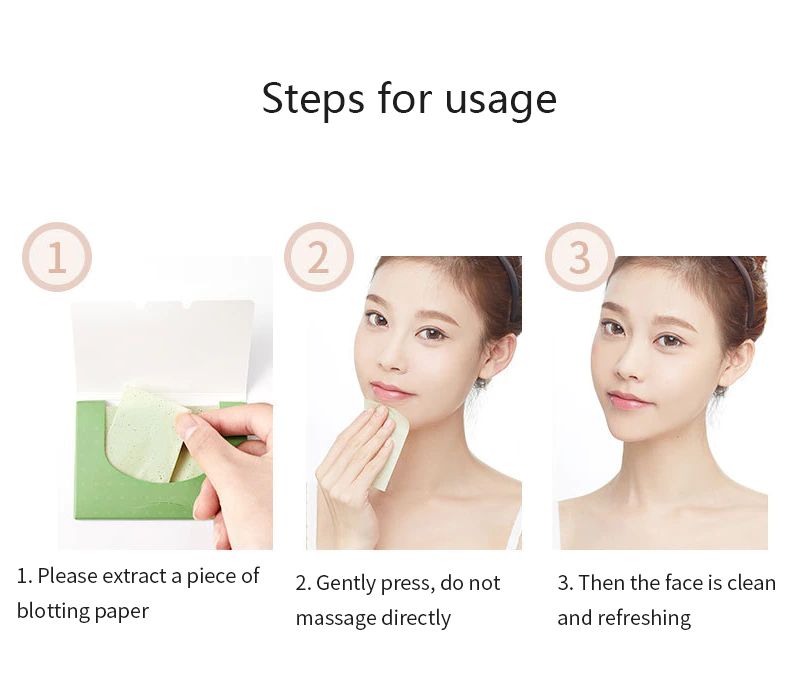 Steps for usage

1

2

3

1. Please extract a piece of blotting paper

2. Gently press, do not massage directly

3. Then the face is clean and refreshing