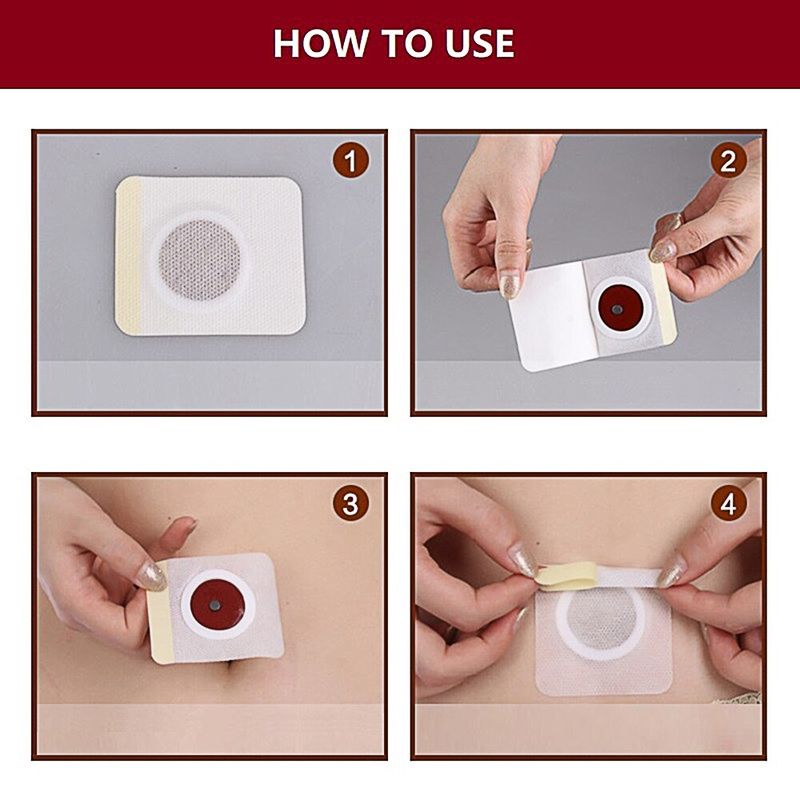 HOW TO USE

1

2

3

4