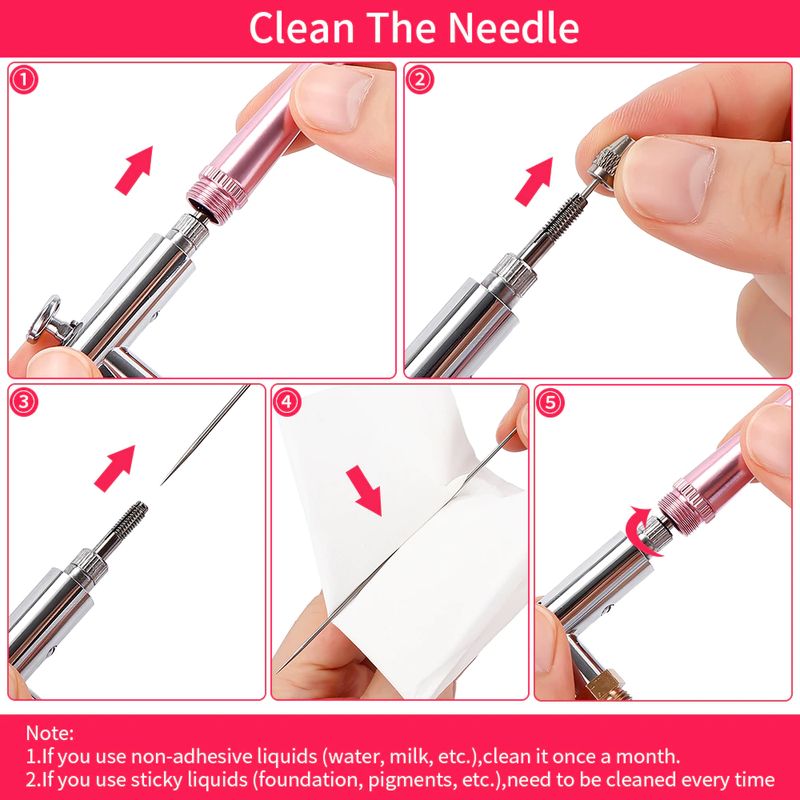 Clean The Needle

①

②

③

④

⑤

Note:
1.If you use non-adhesive liquids (water, milk, etc.),clean it once a month.
2.If you use sticky liquids (foundation, pigments, etc.),need to be cleaned every time