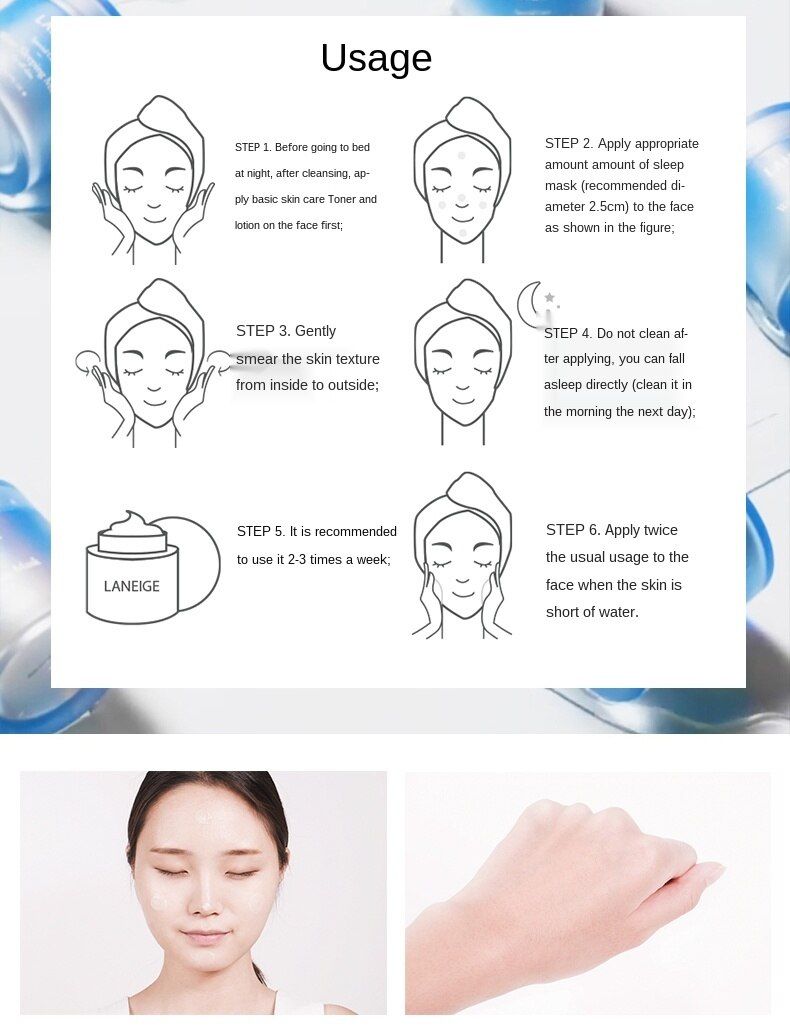 Usage

STEP 1. Before going to bed at night, after cleansing, apply basic skin care Toner and lotion on the face first;

STEP 2. Apply appropriate amount amount of sleep mask (recommended diameter 2.5cm) to the face as shown in the figure;

STEP 3. Gently smear the skin texture from inside to outside;

STEP 4. Do not clean after applying, you can fall asleep directly (clean it in the morning the next day);

LANEIGE

STEP 5. It is recommended to use it 2-3 times a week;

STEP 6. Apply twice the usual usage to the face when the skin is short of water.