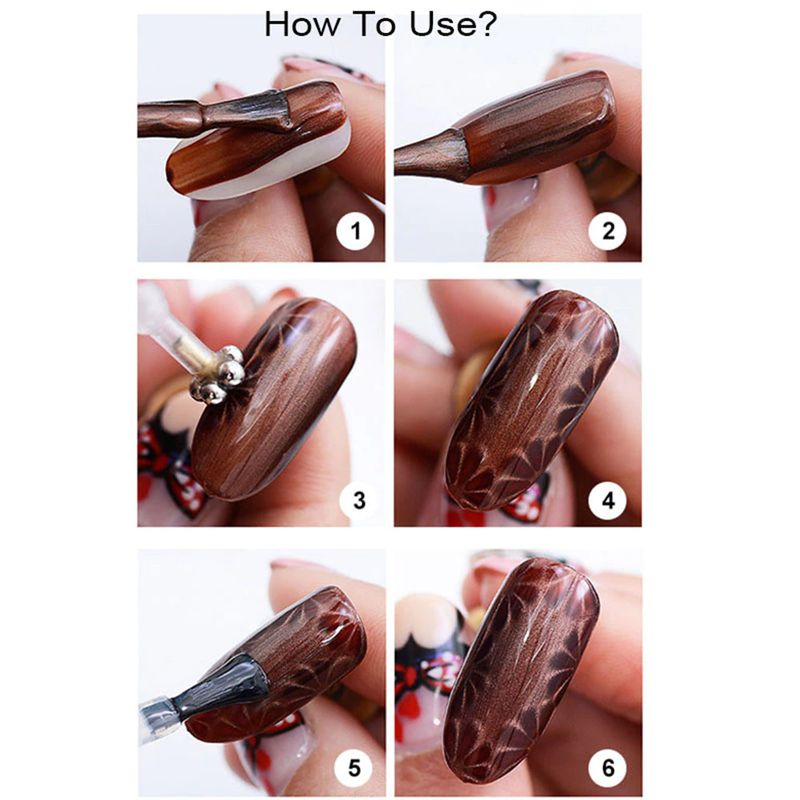 How To Use?

1

2

3

4

5

6