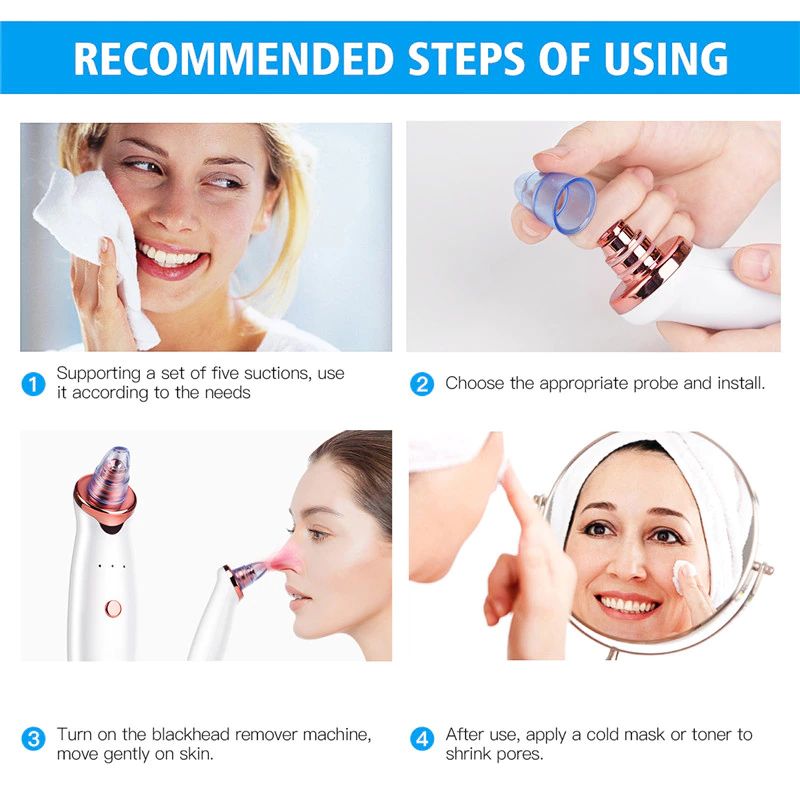 RECOMMENDED STEPS OF USING

1 Supporting a set of five suctions, use it according to the needs

2 Choose the appropriate probe and install.

3 Turn on the blackhead remover machine, move gently on skin.

4 After use, apply a cold mask or toner to shrink pores.