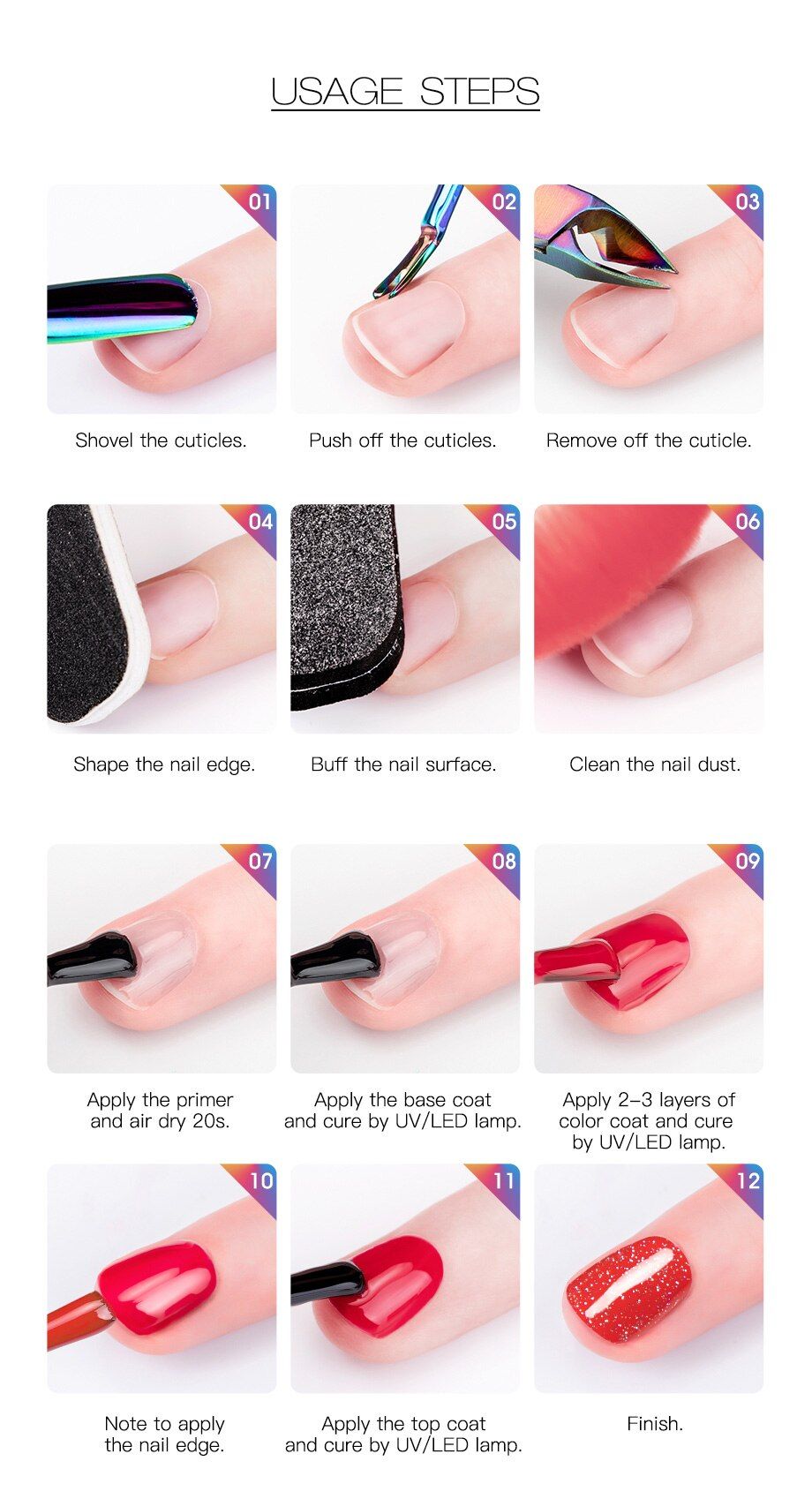 USAGE STEPS

01

Shovel the cuticles.

02

Push off the cuticles.

03

Remove off the cuticle.

04

Shape the nail edge.

05

Buff the nail surface.

06

Clean the nail dust.

07

Apply the primer and air dry 20s.

08

Apply the base coat and cure by UV/LED lamp.

09

Apply 2–3 layers of color coat and cure by UV/LED lamp.

10

Note to apply the nail edge.

11

Apply the top coat and cure by UV/LED lamp.

12

Finish.