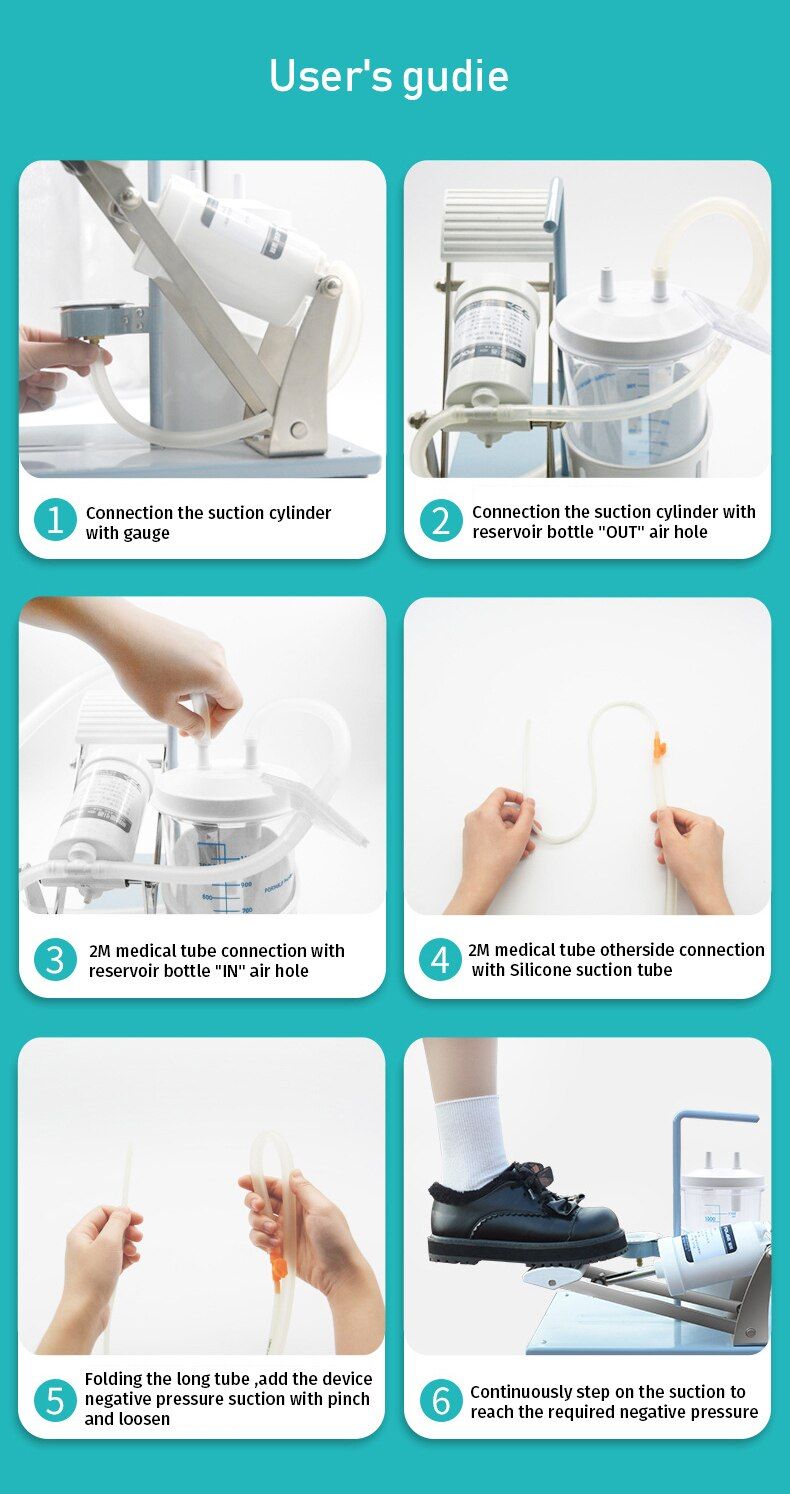 User's gudie

1 Connection the suction cylinder with gauge

2 Connection the suction cylinder with reservoir bottle "OUT" air hole

3 2M medical tube connection with reservoir bottle "IN" air hole

4 2M medical tube otherside connection with Silicone suction tube

5 Folding the long tube ,add the device negative pressure suction with pinch and loosen

6 Continuously step on the suction to reach the required negative pressure